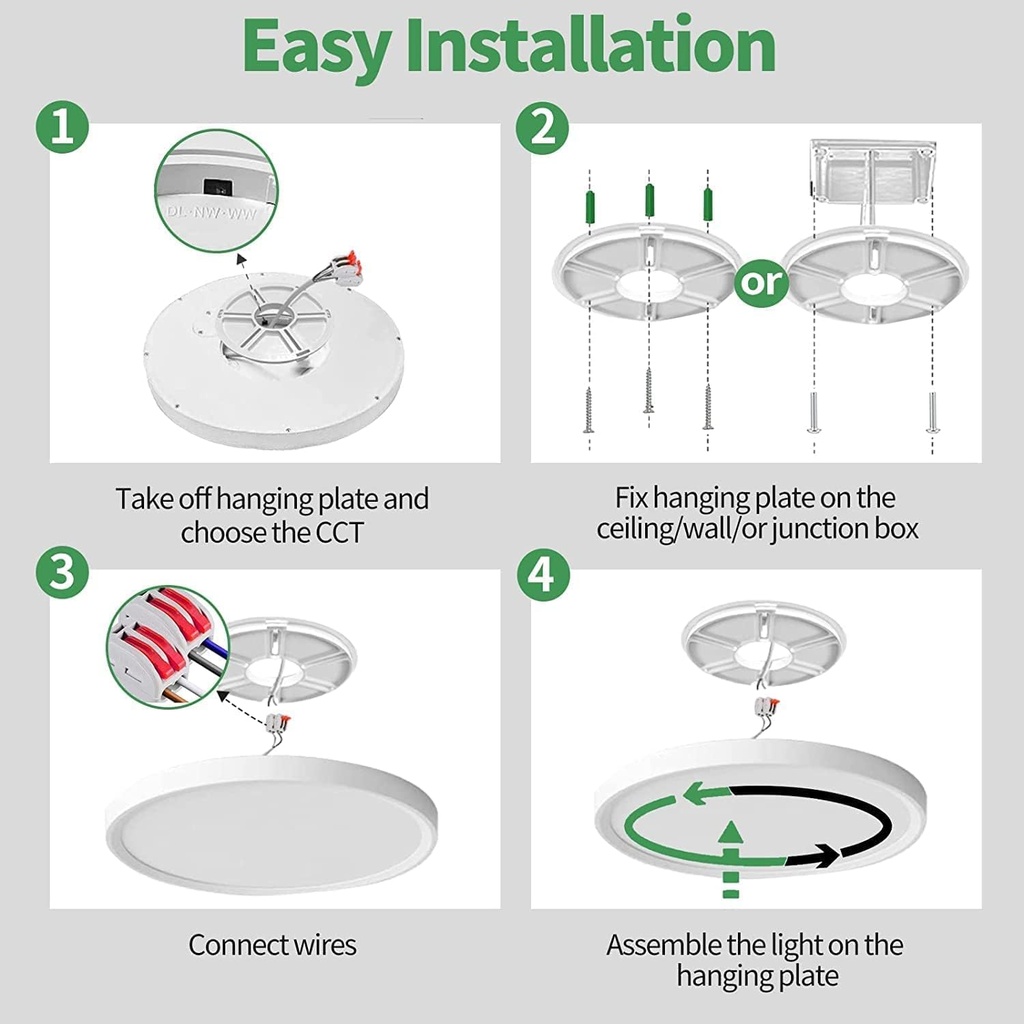 Easy Installation

1

DL·NW·WW

Take off hanging plate and choose the CCT

2

or

Fix hanging plate on the ceiling/wall/or junction box

3

Connect wires

4

Assemble the light on the hanging plate