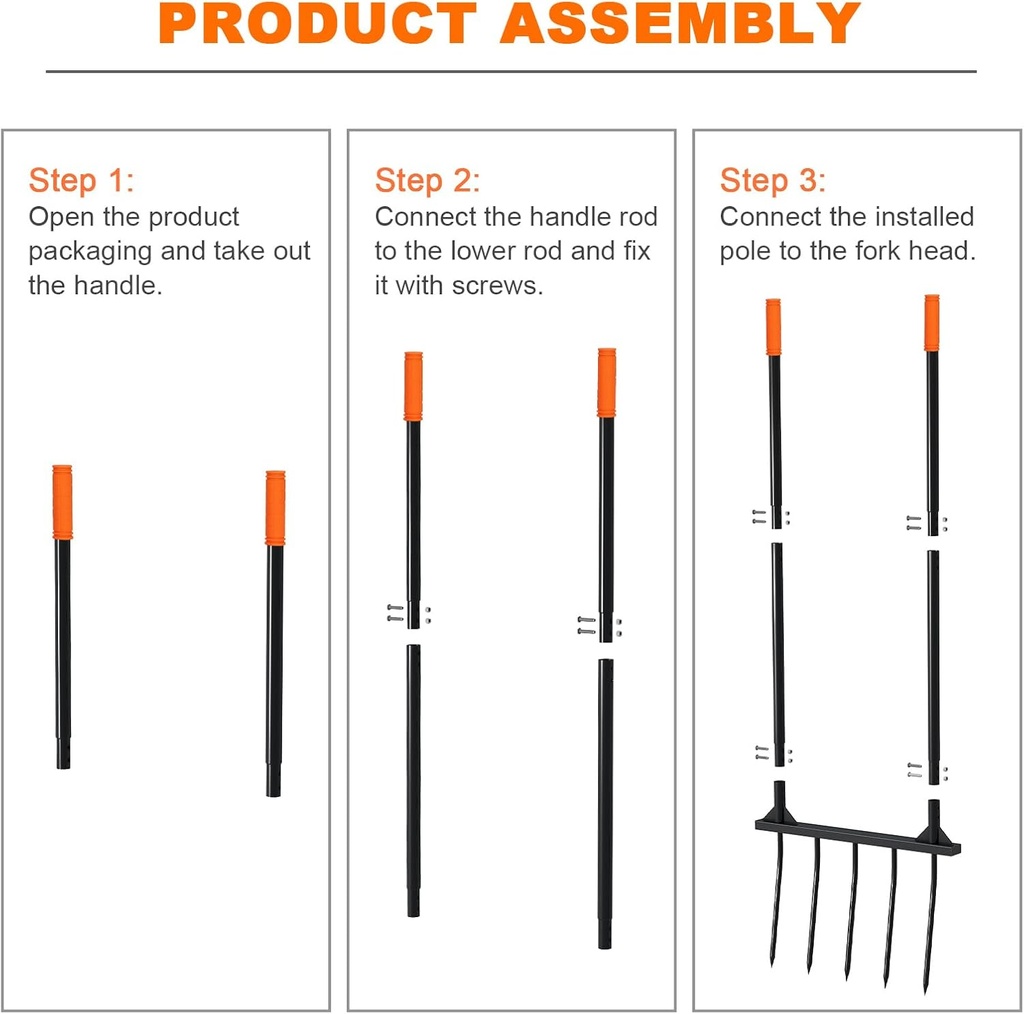 PRODUCT ASSEMBLY

Step 1:
Open the product packaging and take out the handle.

Step 2:
Connect the handle rod to the lower rod and fix it with screws.

Step 3:
Connect the installed pole to the fork head.