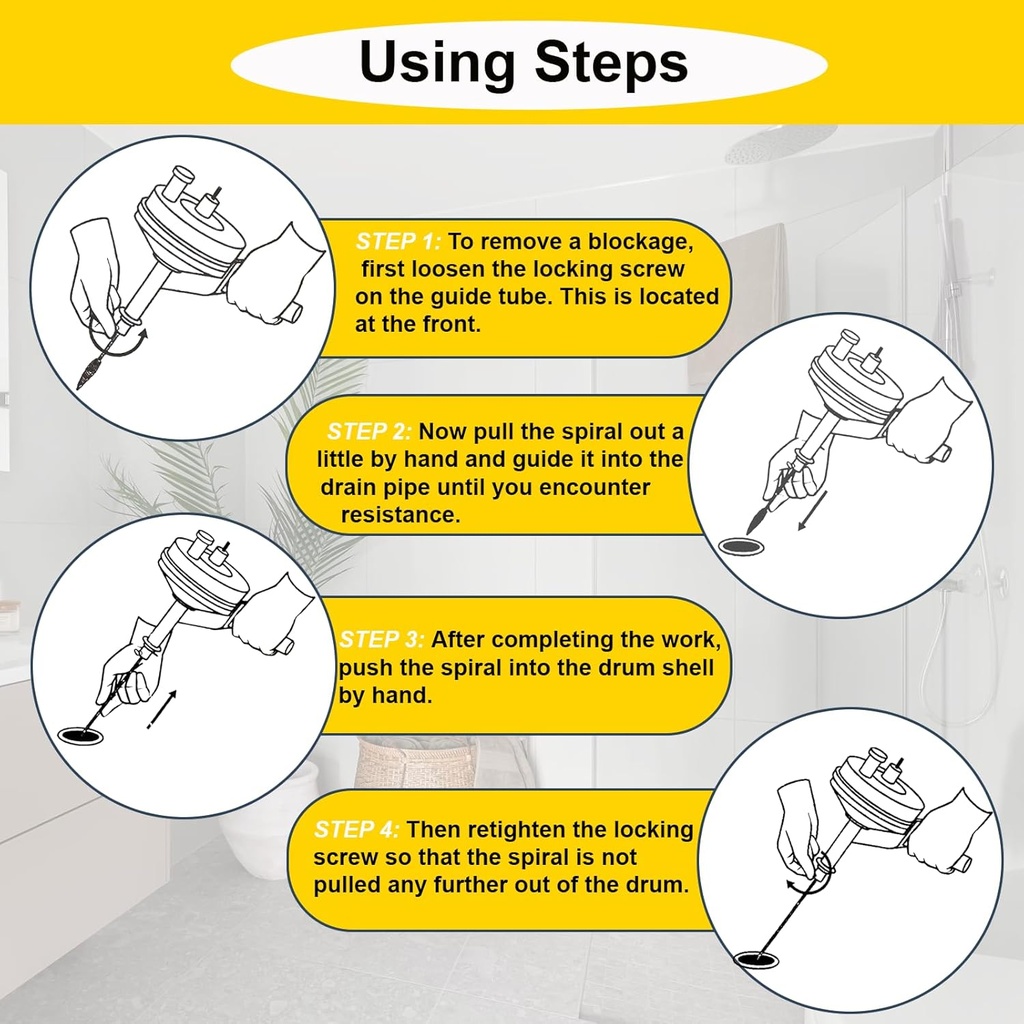 Using Steps

STEP 1: To remove a blockage, first loosen the locking screw on the guide tube. This is located at the front.

STEP 2: Now pull the spiral out a little by hand and guide it into the drain pipe until you encounter resistance.

STEP 3: After completing the work, push the spiral into the drum shell by hand.

STEP 4: Then retighten the locking screw so that the spiral is not pulled any further out of the drum.