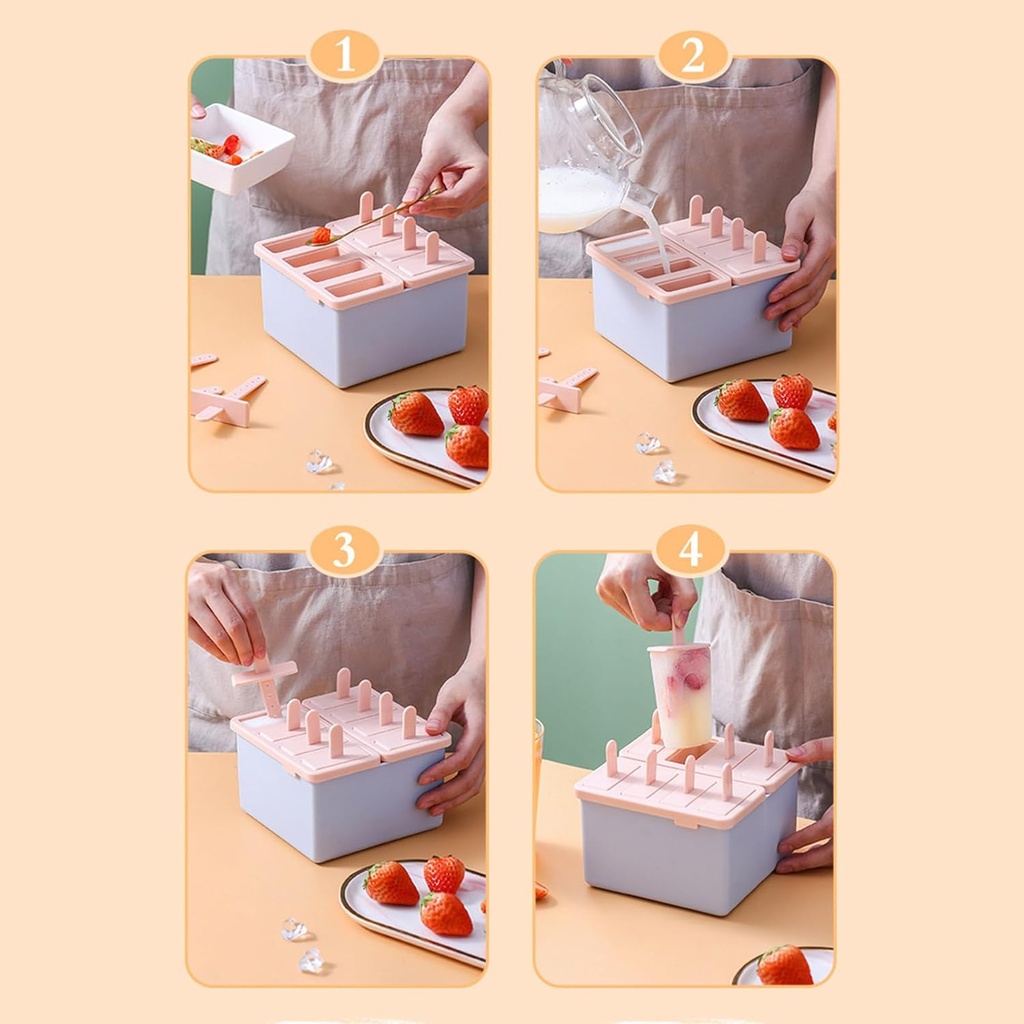 1

2

3

4