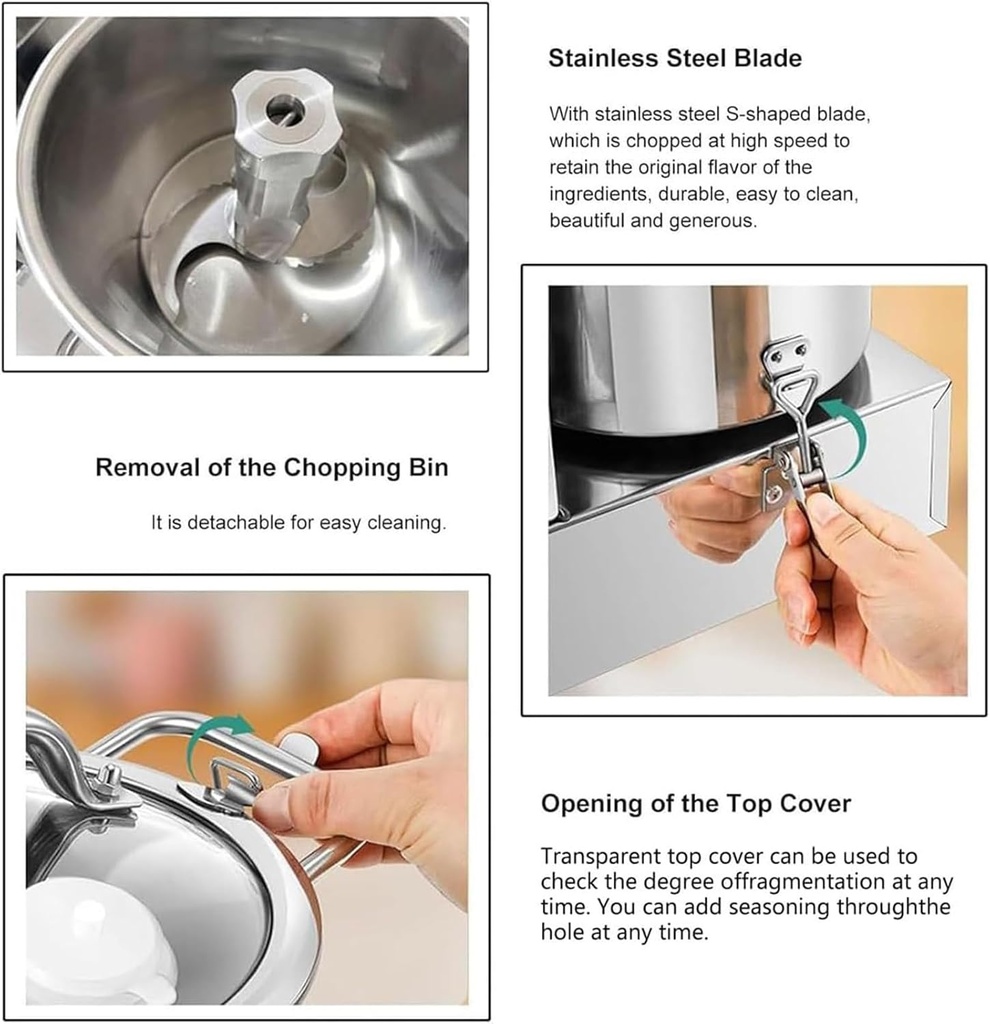 Stainless Steel Blade

With stainless steel S-shaped blade, which is chopped at high speed to retain the original flavor of the ingredients, durable, easy to clean, beautiful and generous.

Removal of the Chopping Bin

It is detachable for easy cleaning.

Opening of the Top Cover

Transparent top cover can be used to check the degree offragmentation at any time. You can add seasoning throughthe hole at any time.