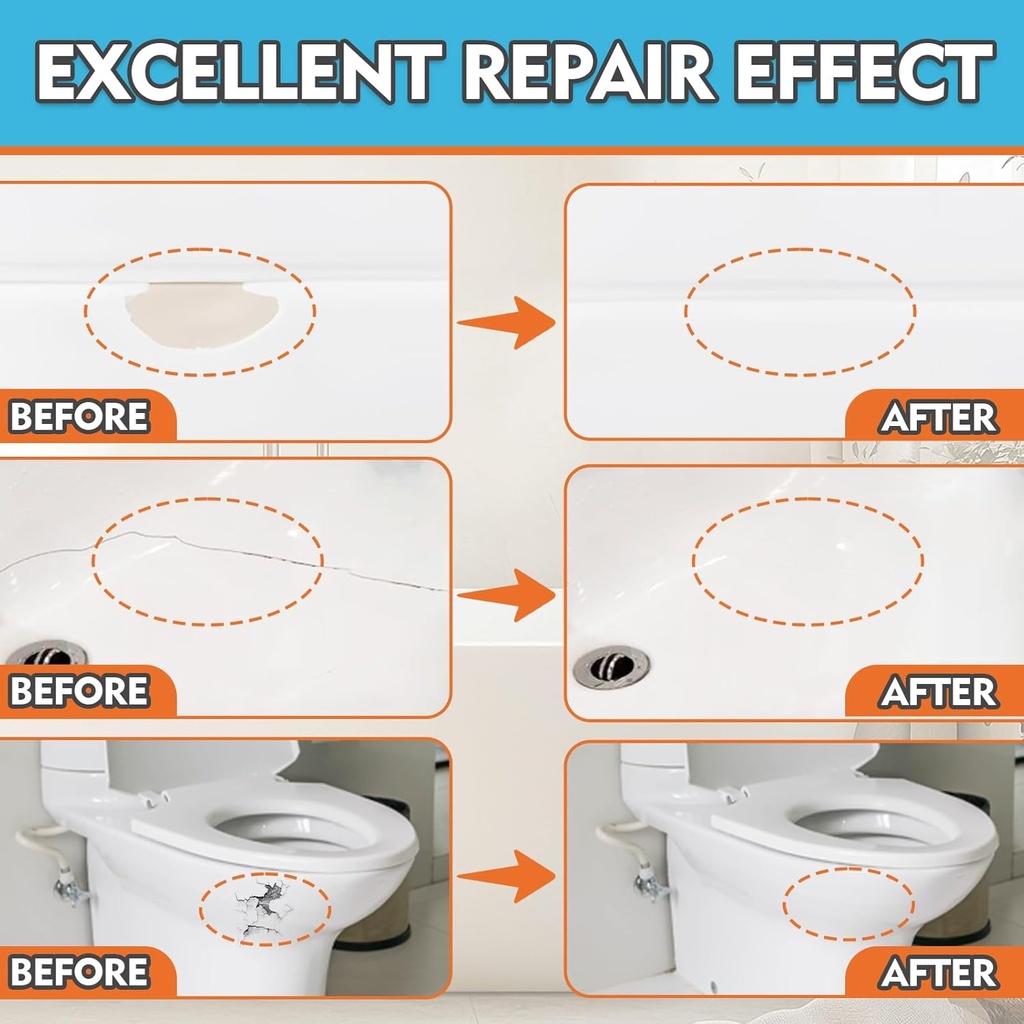 EXCELLENT REPAIR EFFECT

BEFORE

AFTER

BEFORE

AFTER

BEFORE

AFTER