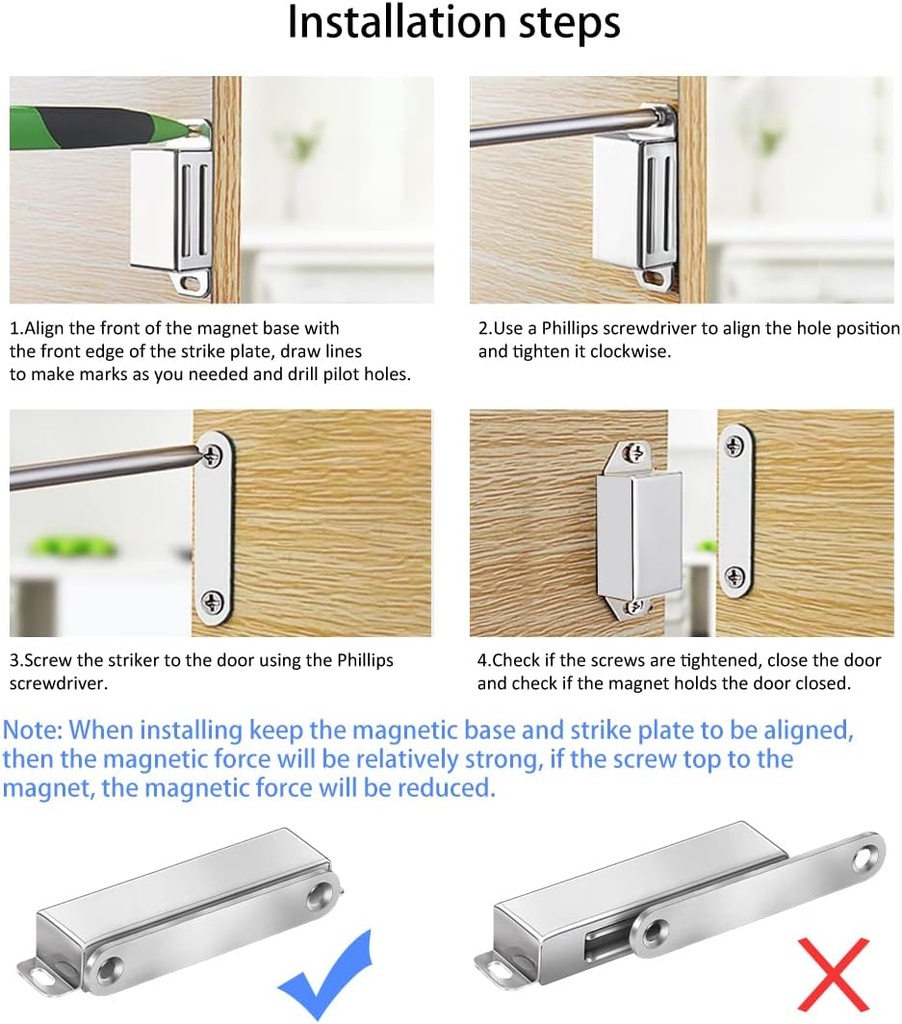 Installation steps

1.Align the front of the magnet base with the front edge of the strike plate, draw lines to make marks as you needed and drill pilot holes.

2.Use a Phillips screwdriver to align the hole position and tighten it clockwise.

3.Screw the striker to the door using the Phillips screwdriver.

4.Check if the screws are tightened, close the door and check if the magnet holds the door closed.

Note: When installing keep the magnetic base and strike plate to be aligned, then the magnetic force will be relatively strong, if the screw top to the magnet, the magnetic force will be reduced.