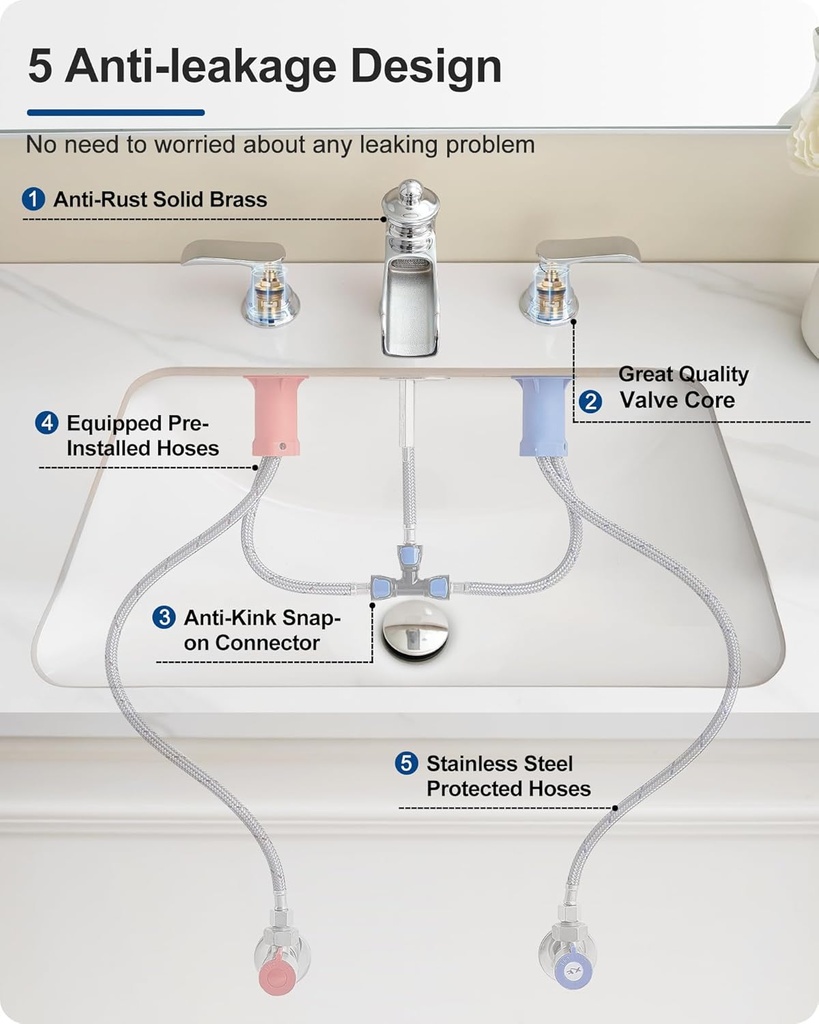 5 Anti-leakage Design

No need to worried about any leaking problem

1 Anti-Rust Solid Brass

2 Great Quality Valve Core

4 Equipped Pre-Installed Hoses

3 Anti-Kink Snap-on Connector

5 Stainless Steel Protected Hoses