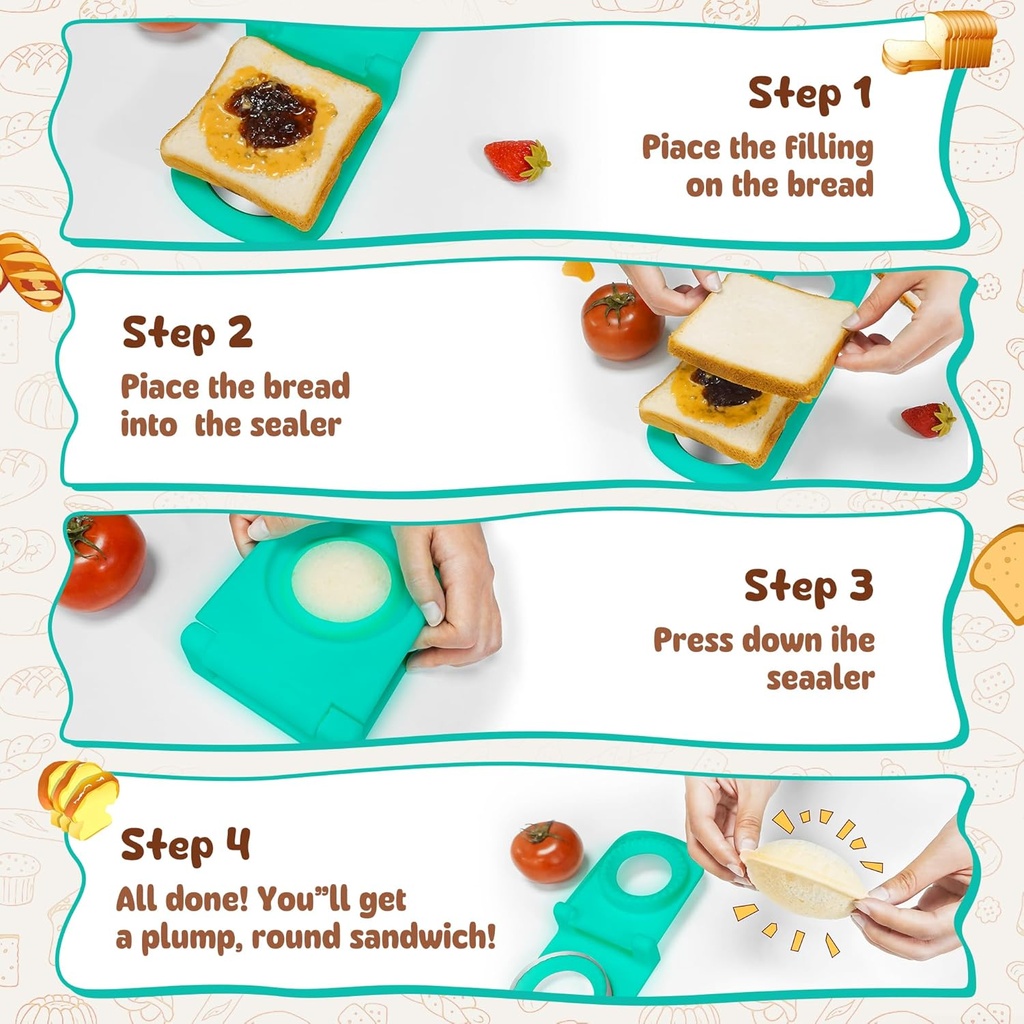 Step 1
Piace the filling on the bread

Step 2
Piace the bread into  the sealer

Step 3
Press down ihe seaaler

Step 4
All done! You"ll get a plump, round sandwich!