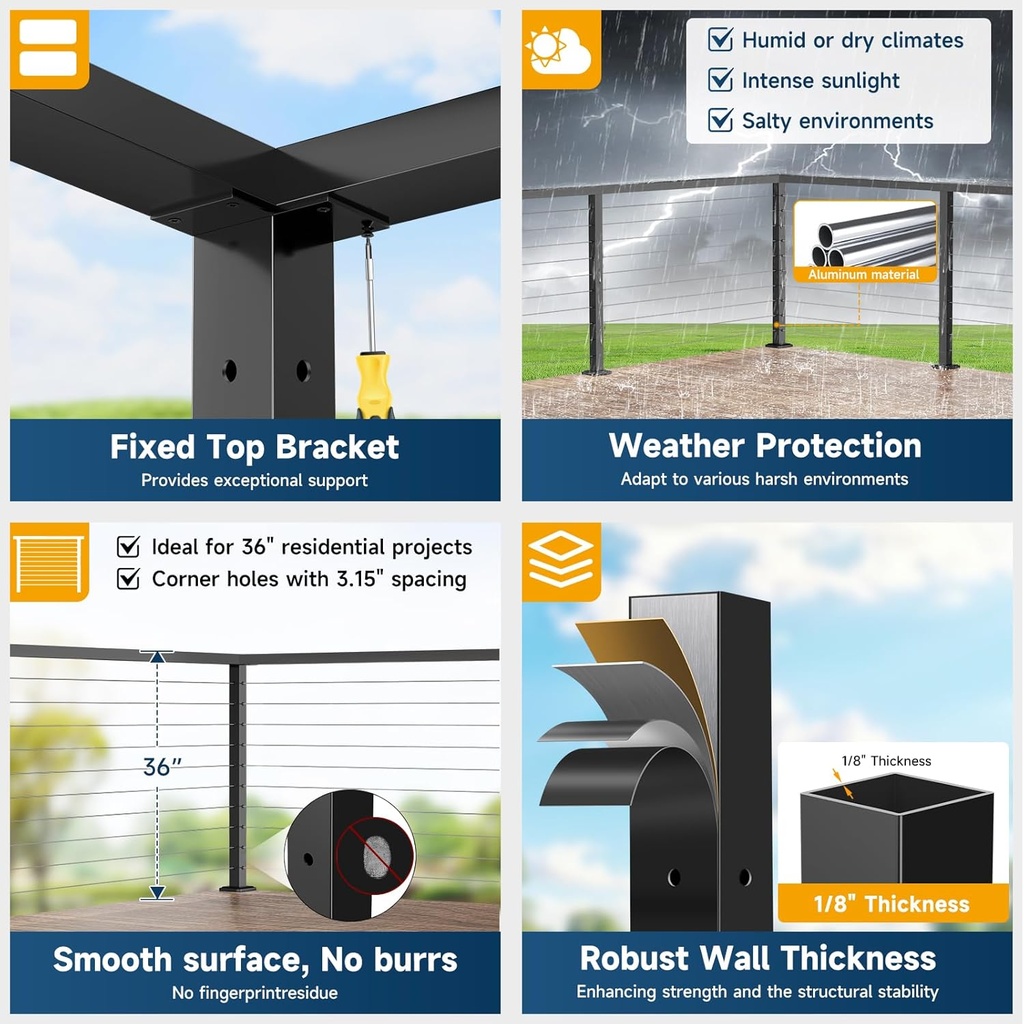 Fixed Top Bracket
Provides exceptional support

Humid or dry climates
Intense sunlight
Salty environments

Aluminum material

Weather Protection
Adapt to various harsh environments

Ideal for 36" residential projects
Corner holes with 3.15" spacing

36"

Smooth surface, No burrs
No fingerprintresidue

1/8" Thickness

1/8" Thickness

Robust Wall Thickness
Enhancing strength and the structural stability