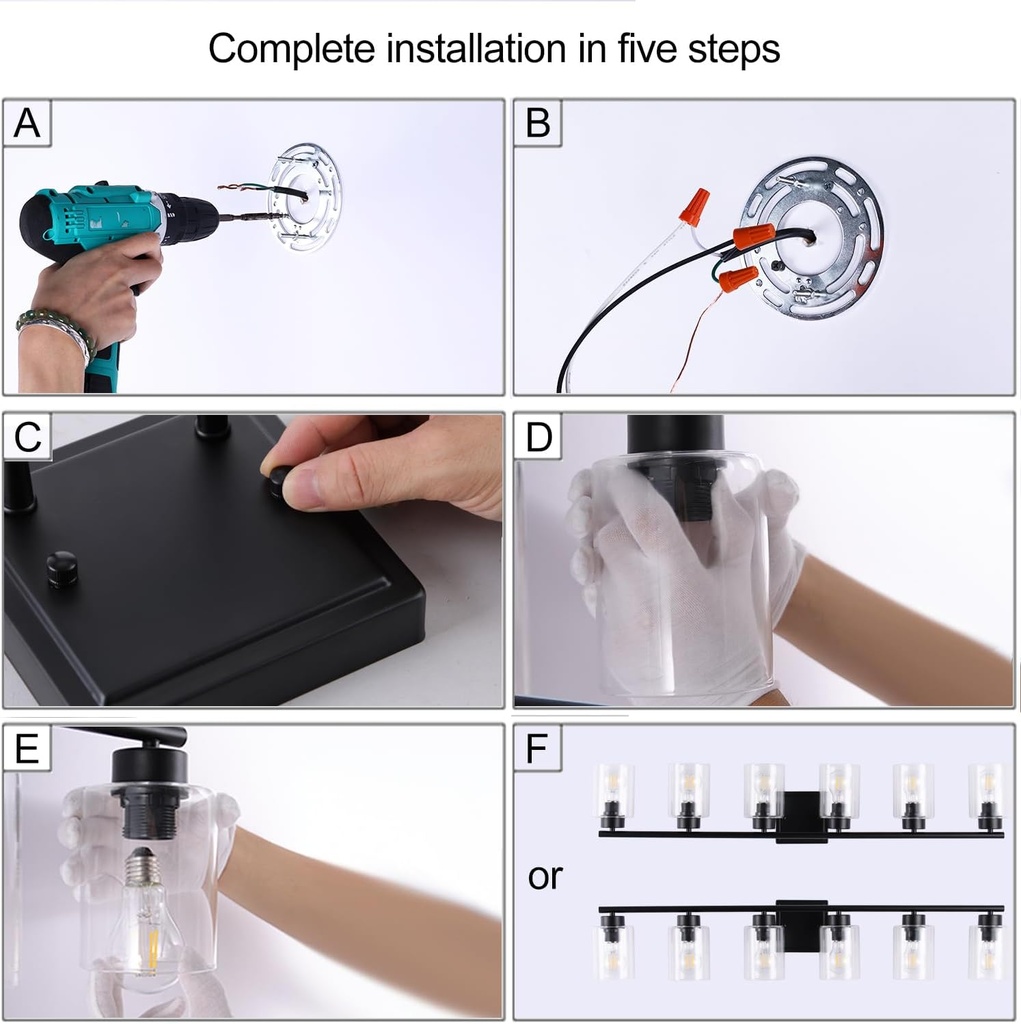 Complete installation in five steps

A

B

C

D

E

F

or