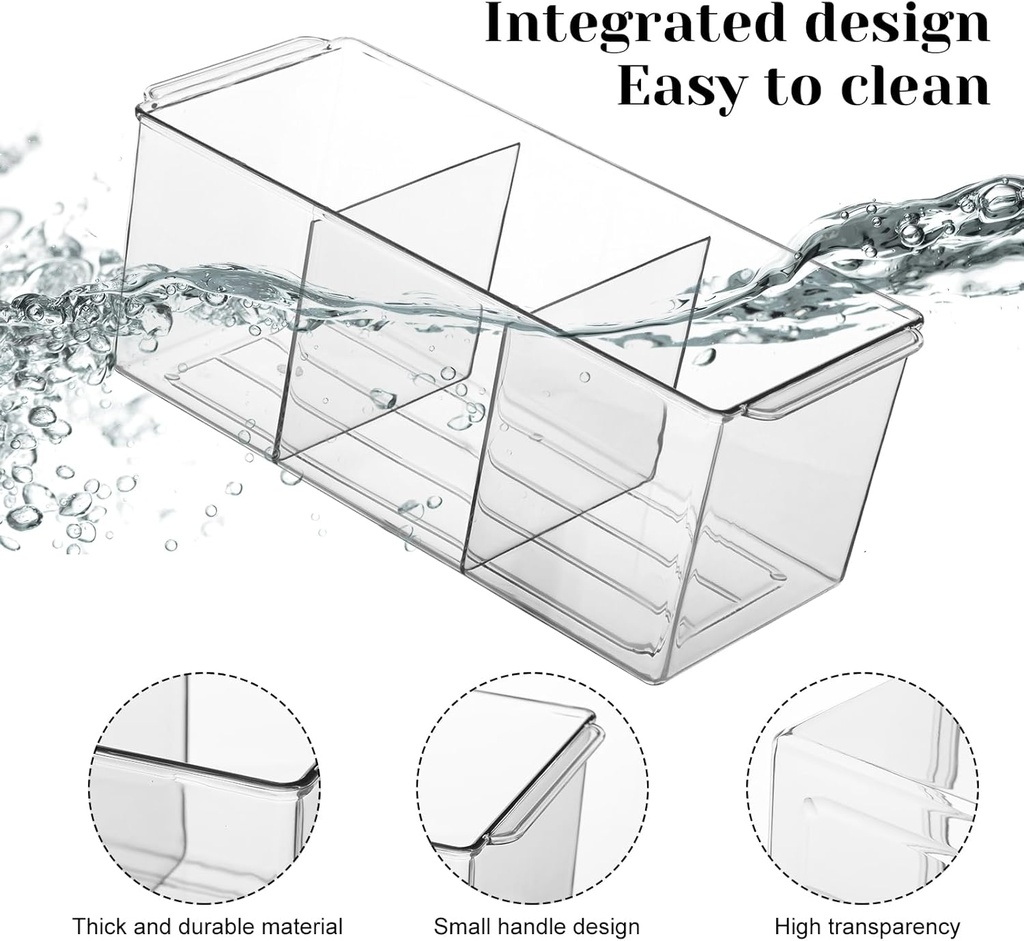 Integrated design
Easy to clean

Thick and durable material

Small handle design

High transparency