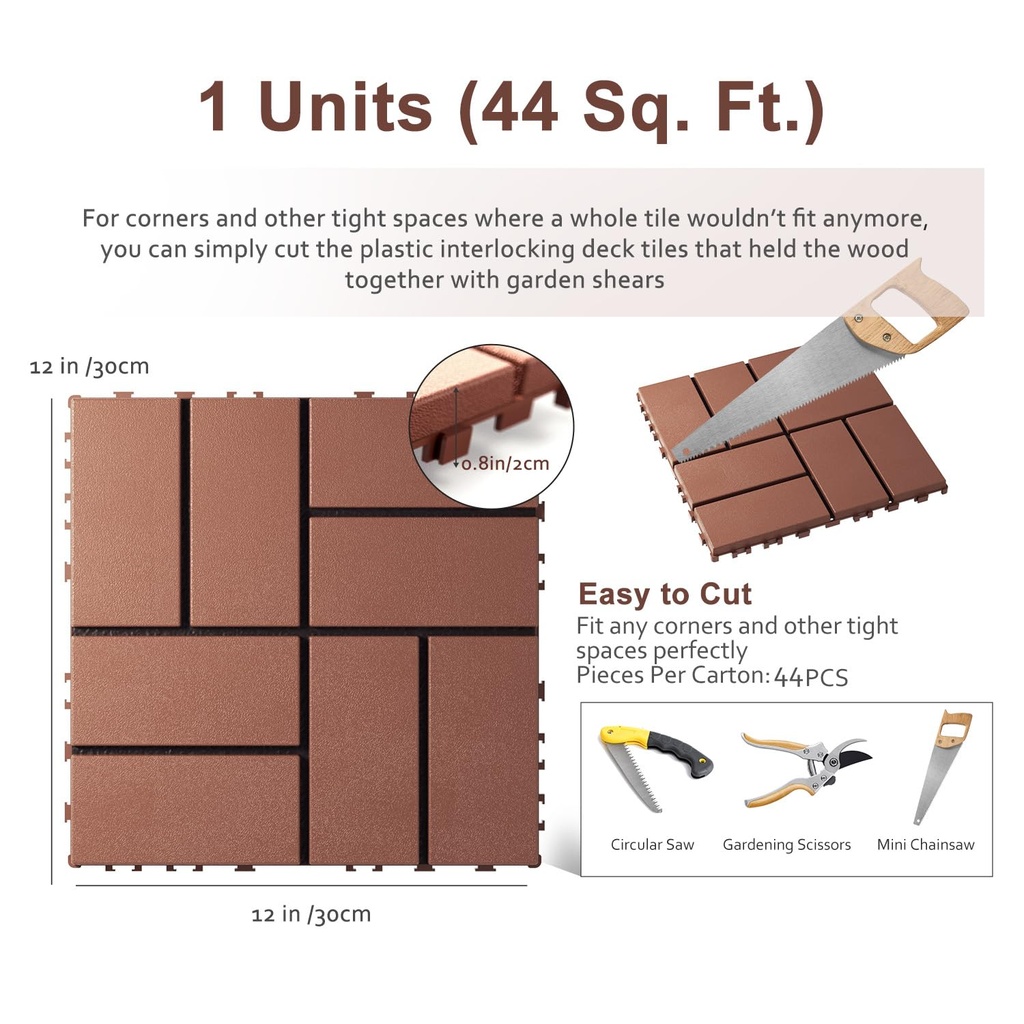 1 Units (44 Sq. Ft.)

For corners and other tight spaces where a whole tile wouldn't fit anymore, you can simply cut the plastic interlocking deck tiles that held the wood together with garden shears

12 in /30cm

0.8in/2cm

12 in /30cm

Easy to Cut

Fit any corners and other tight spaces perfectly

Pieces Per Carton: 44PCS

Circular Saw

Gardening Scissors

Mini Chainsaw