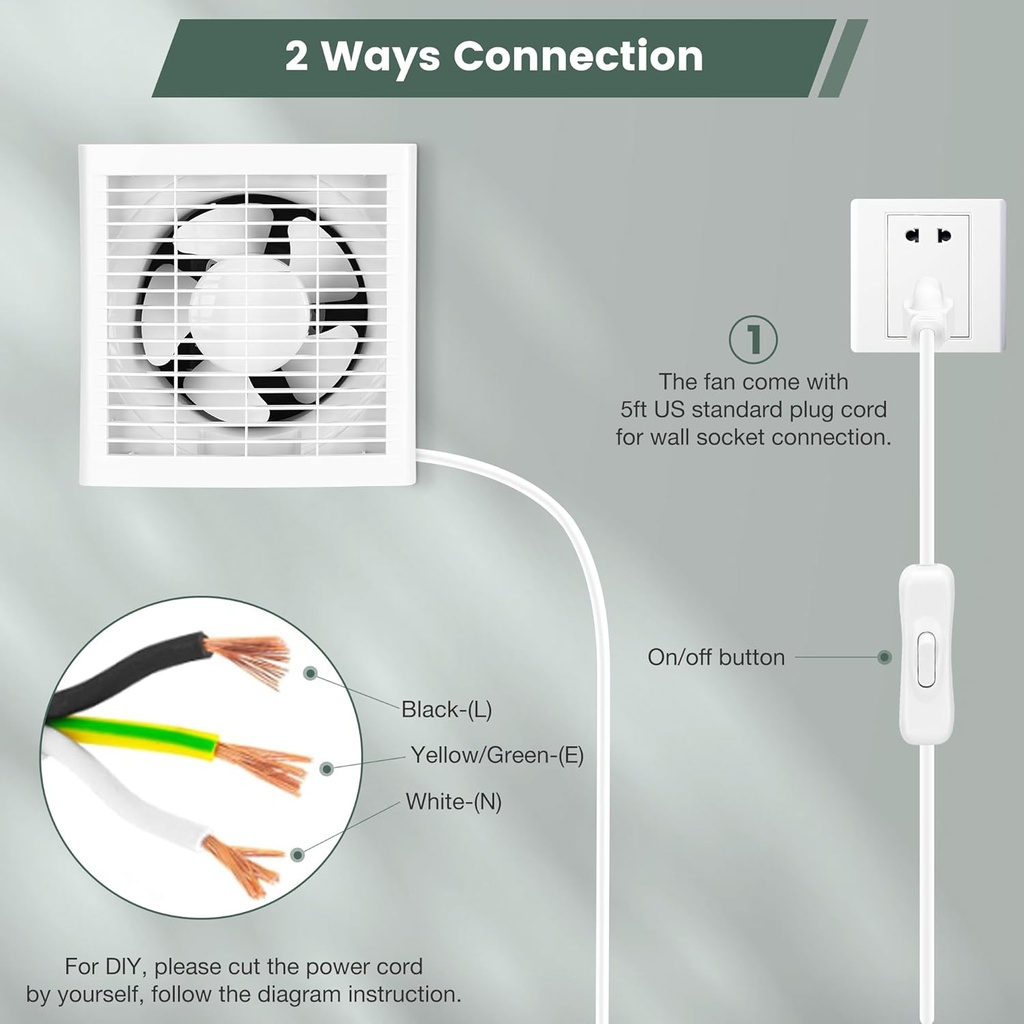 2 Ways Connection

1

The fan come with 5ft US standard plug cord for wall socket connection.

On/off button

Black-(L)

Yellow/Green-(E)

White-(N)

For DIY, please cut the power cord by yourself, follow the diagram instruction.