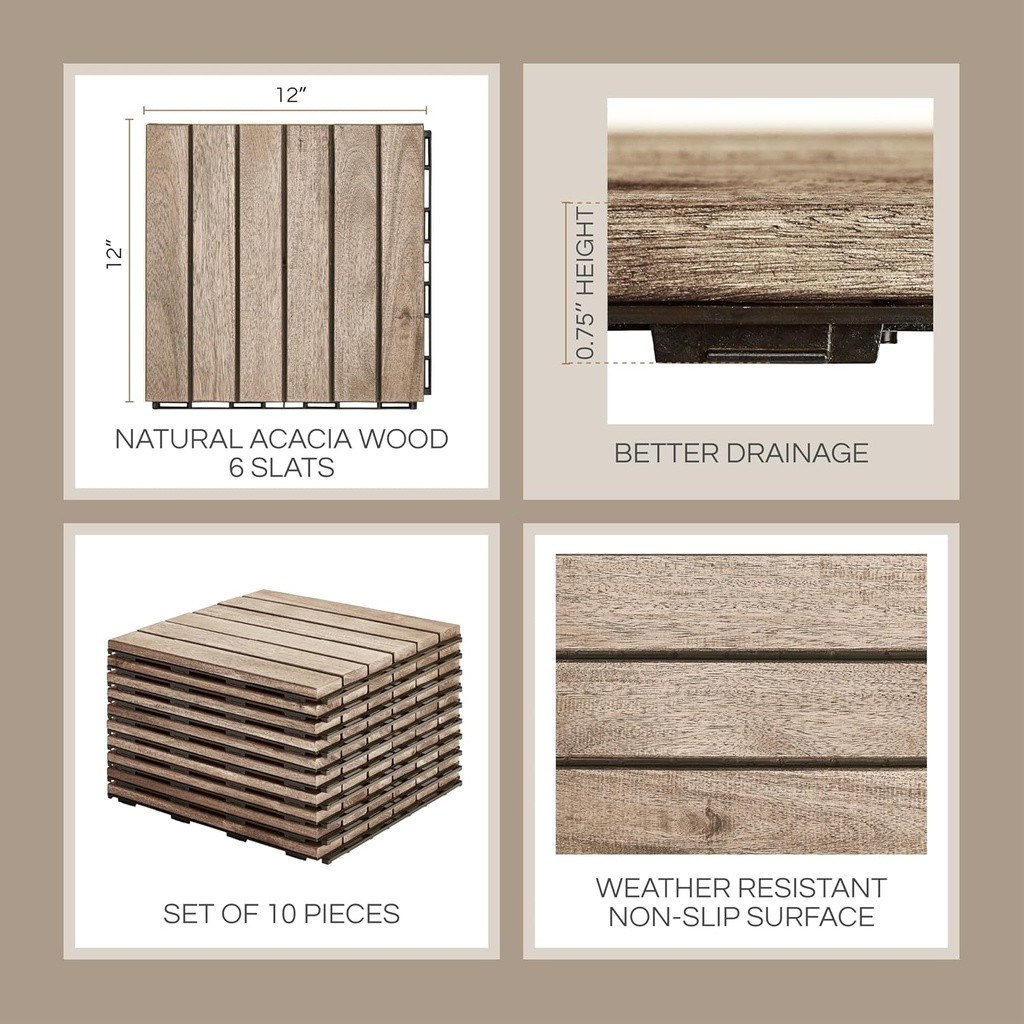 12"

12"

NATURAL ACACIA WOOD
6 SLATS

0.75" HEIGHT

BETTER DRAINAGE

SET OF 10 PIECES

WEATHER RESISTANT
NON-SLIP SURFACE