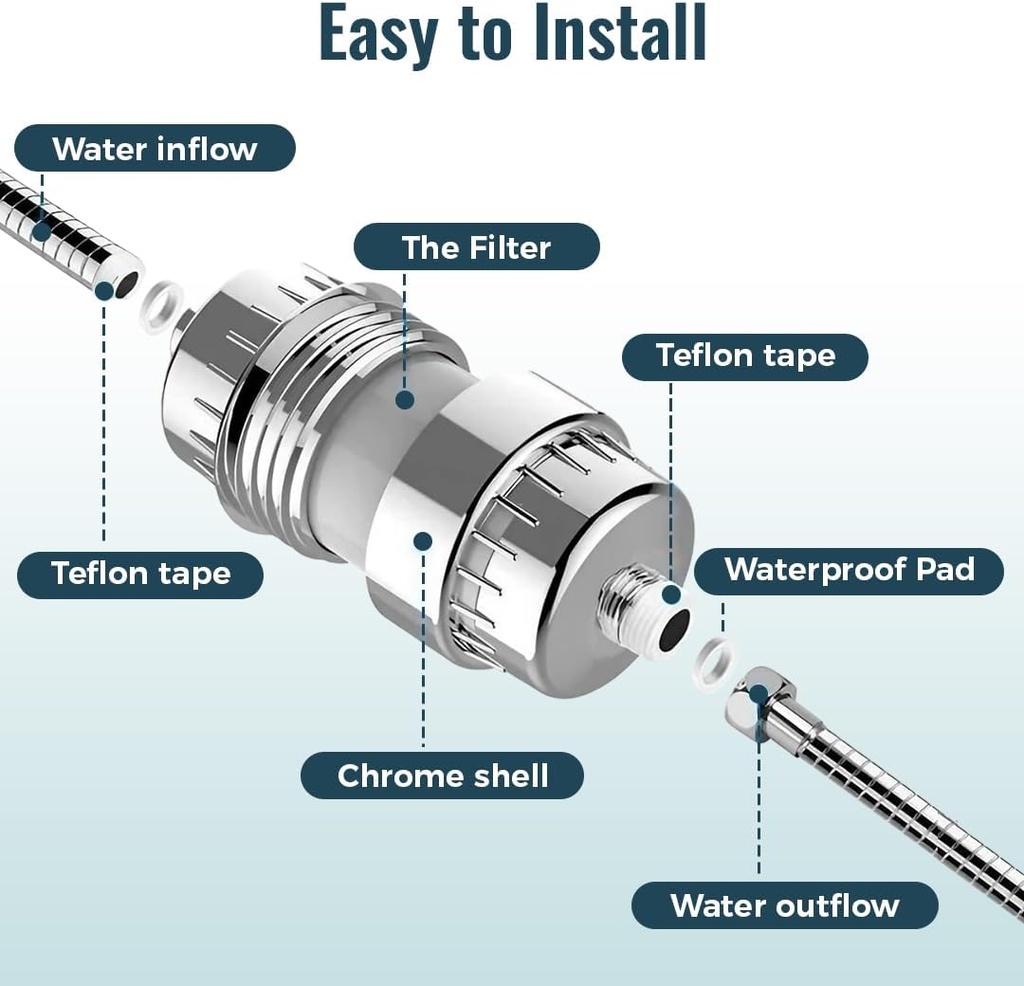 Easy to Install

Water inflow

The Filter

Teflon tape

Teflon tape

Waterproof Pad

Chrome shell

Water outflow