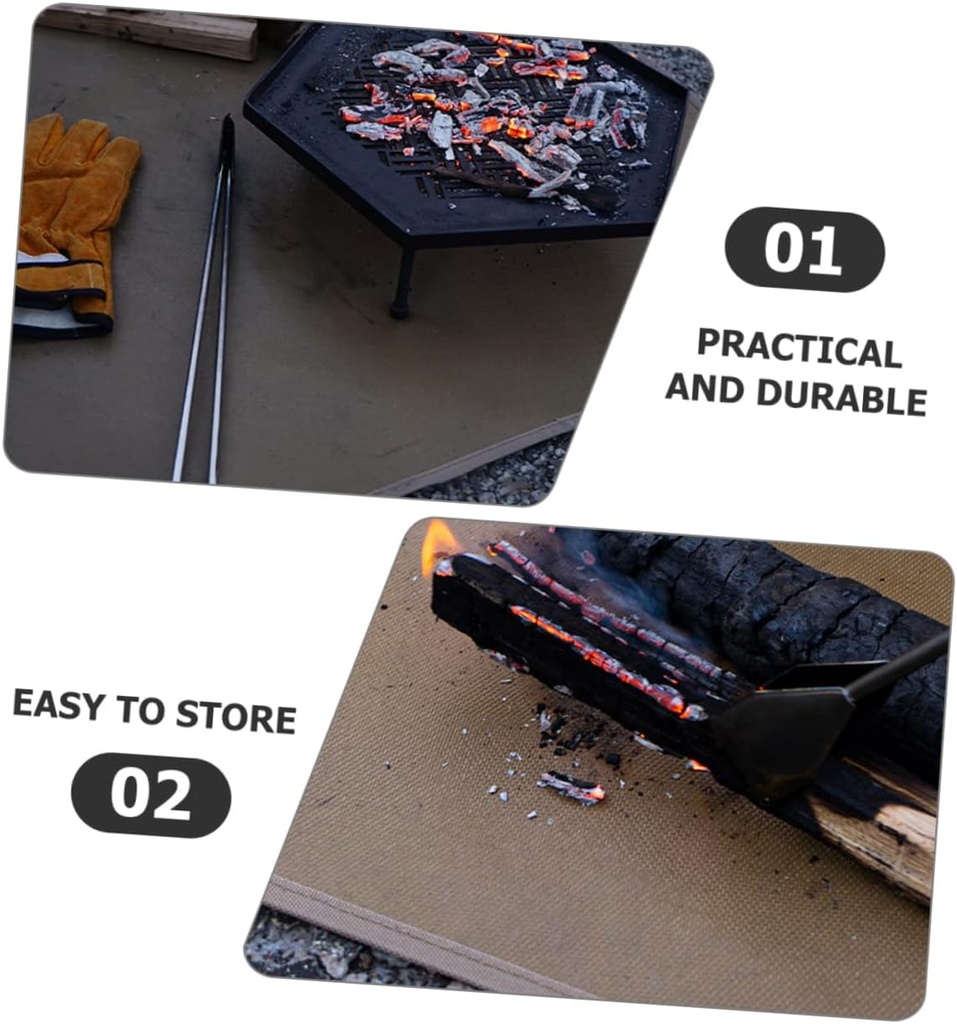 01

PRACTICAL AND DURABLE

EASY TO STORE

02