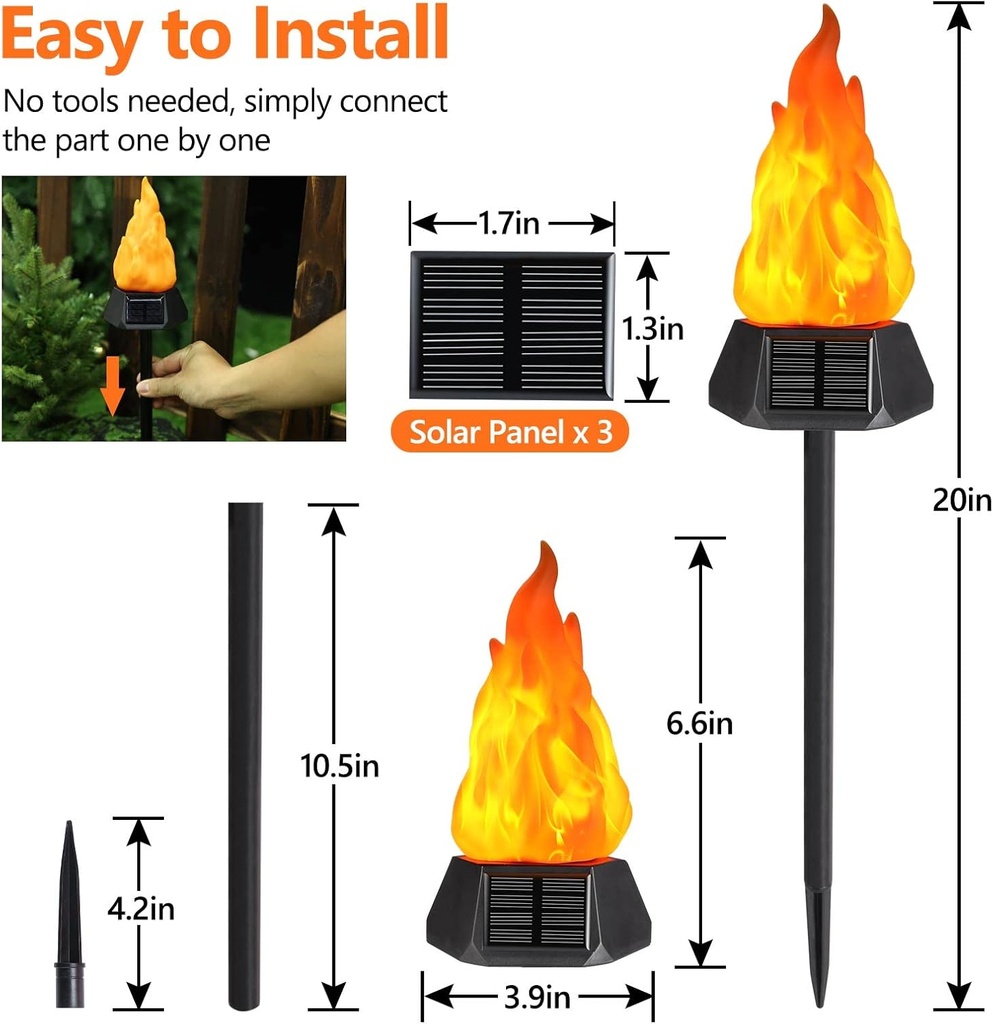 Easy to Install

No tools needed, simply connect the part one by one

1.7in

1.3in

Solar Panel x 3

20in

10.5in

6.6in

4.2in

3.9in