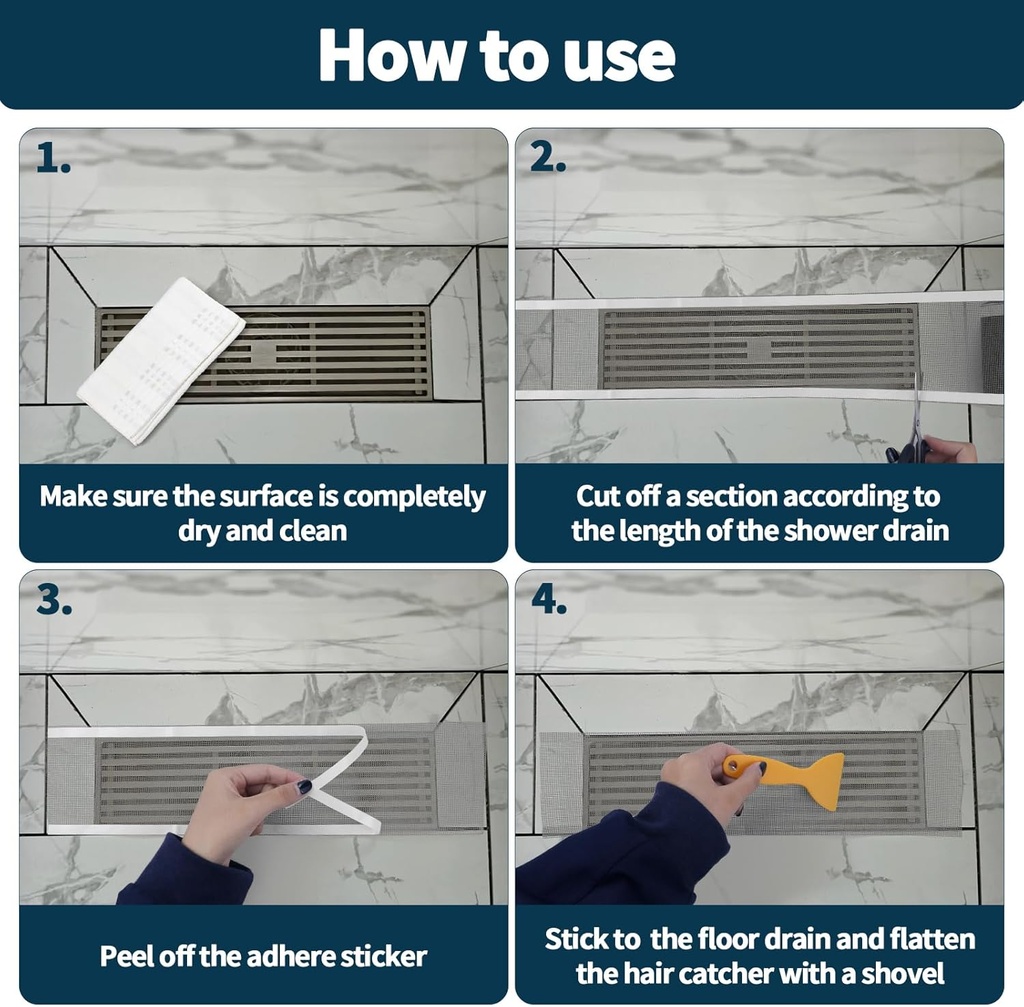 How to use

1.

Make sure the surface is completely dry and clean

2.

Cut off a section according to the length of the shower drain

3.

Peel off the adhere sticker

4.

Stick to the floor drain and flatten the hair catcher with a shovel