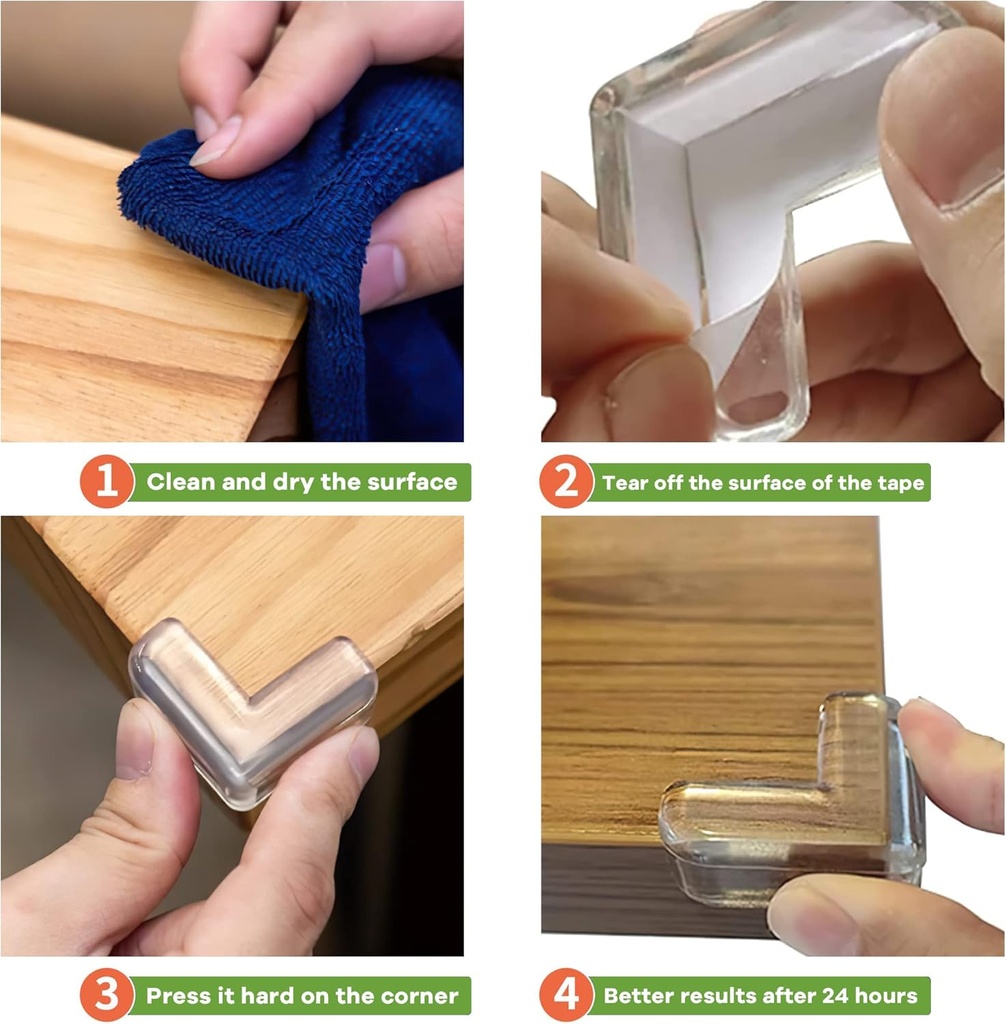 1 Clean and dry the surface

2 Tear off the surface of the tape

3 Press it hard on the corner

4 Better results after 24 hours