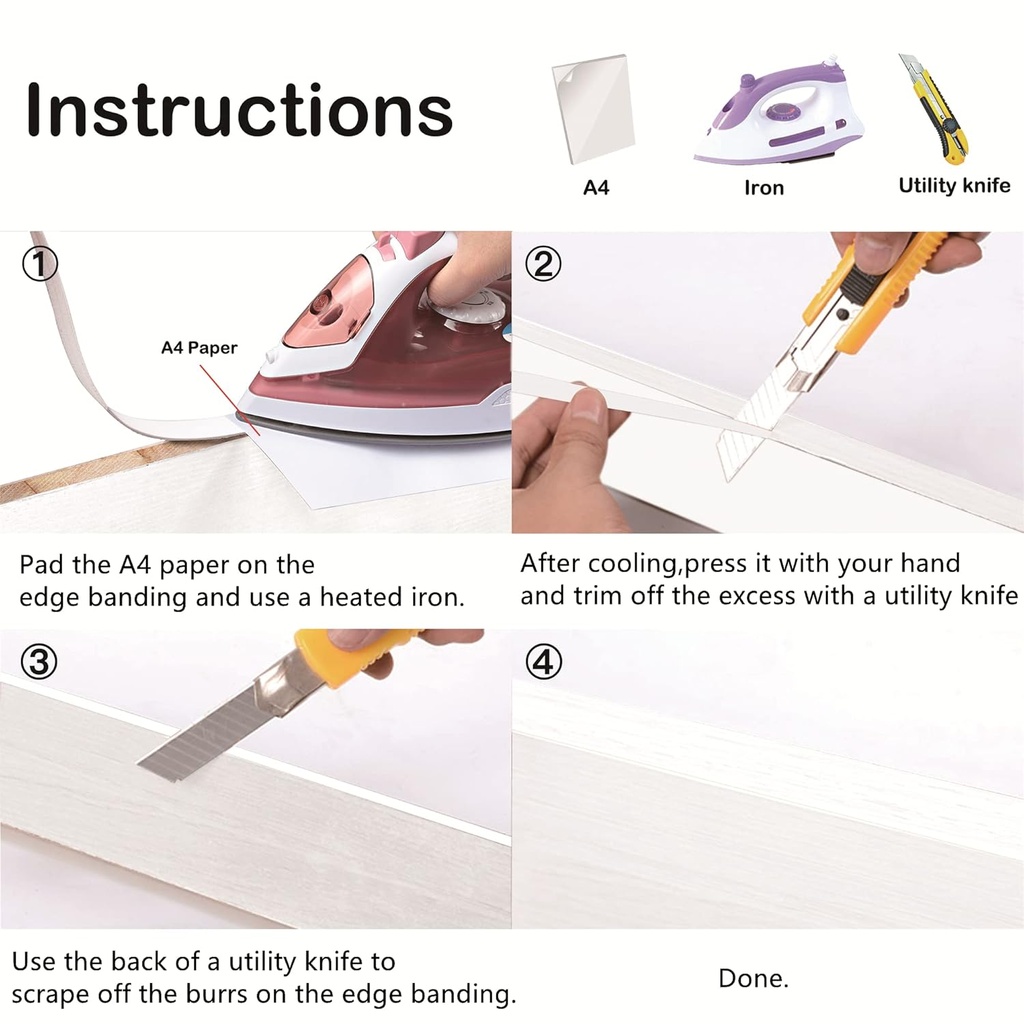 Instructions

A4

Iron

Utility knife

①

A4 Paper

Pad the A4 paper on the edge banding and use a heated iron.

②

After cooling,press it with your hand and trim off the excess with a utility knife

③

Use the back of a utility knife to scrape off the burrs on the edge banding.

④

Done.