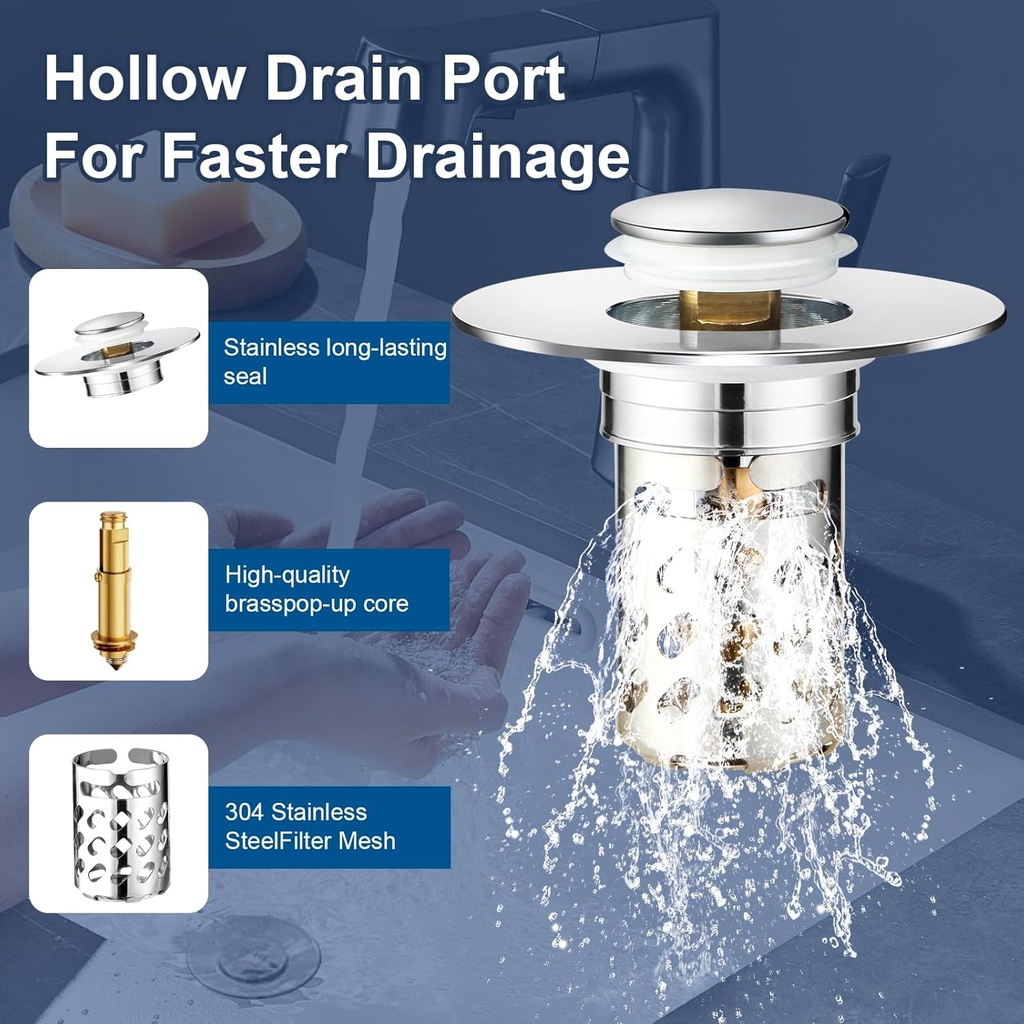 Hollow Drain Port For Faster Drainage

Stainless long-lasting seal

High-quality brasspop-up core

304 Stainless SteelFilter Mesh