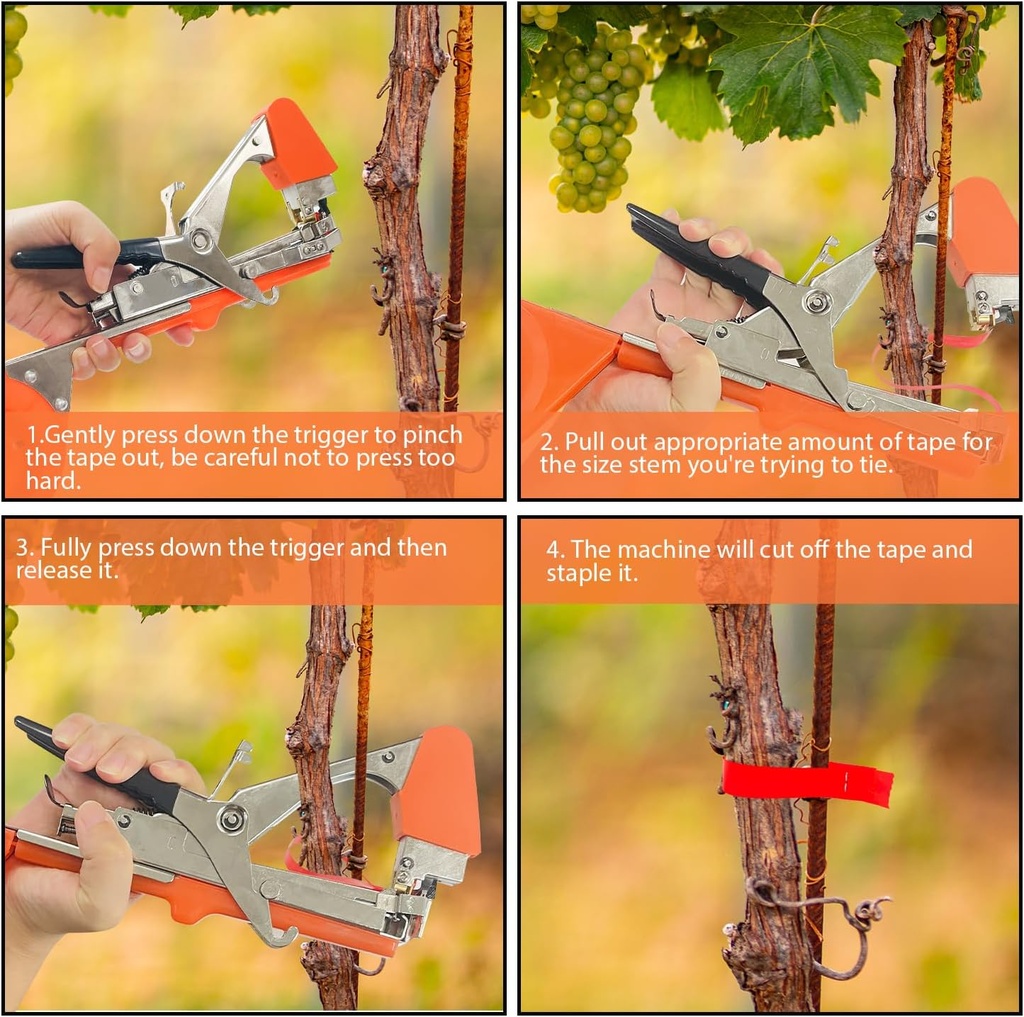 1.Gently press down the trigger to pinch the tape out, be careful not to press too hard.

2. Pull out appropriate amount of tape for the size stem you're trying to tie.

3. Fully press down the trigger and then release it.

4. The machine will cut off the tape and staple it.