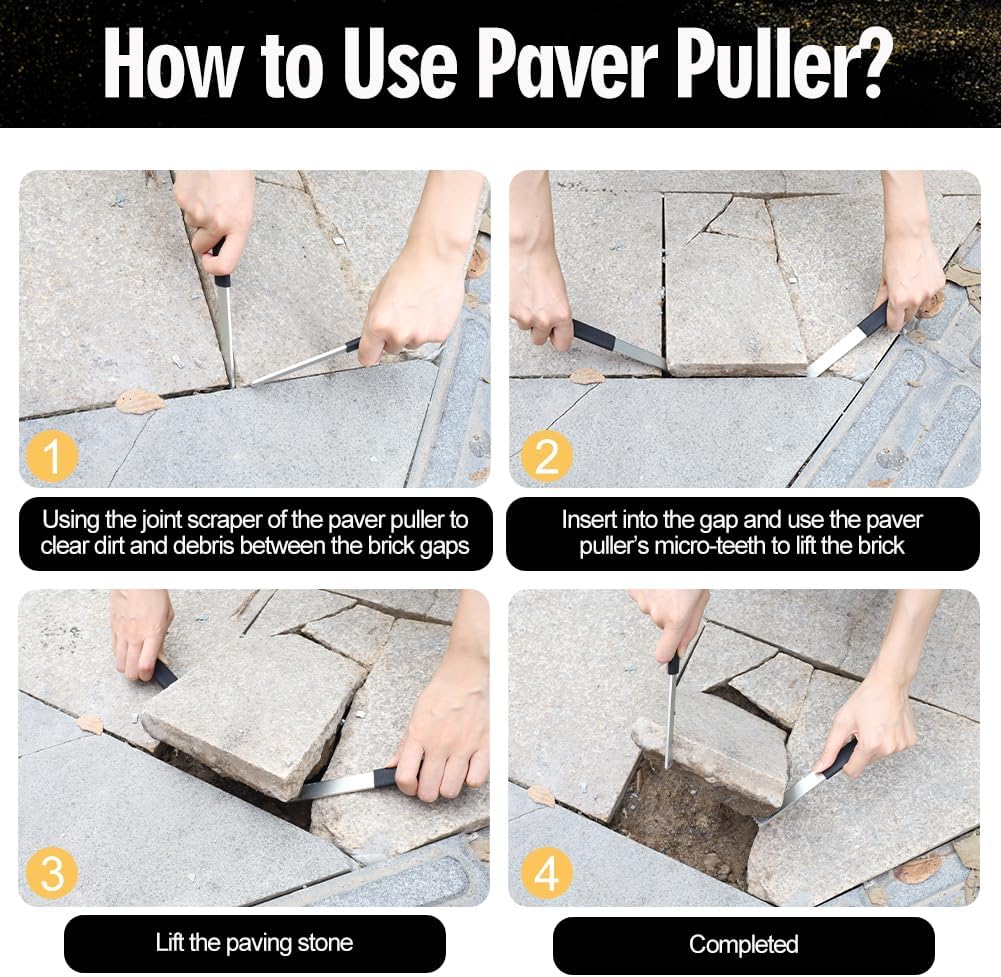 How to Use Paver Puller?

1

Using the joint scraper of the paver puller to clear dirt and debris between the brick gaps

2

Insert into the gap and use the paver puller's micro-teeth to lift the brick

3

Lift the paving stone

4

Completed