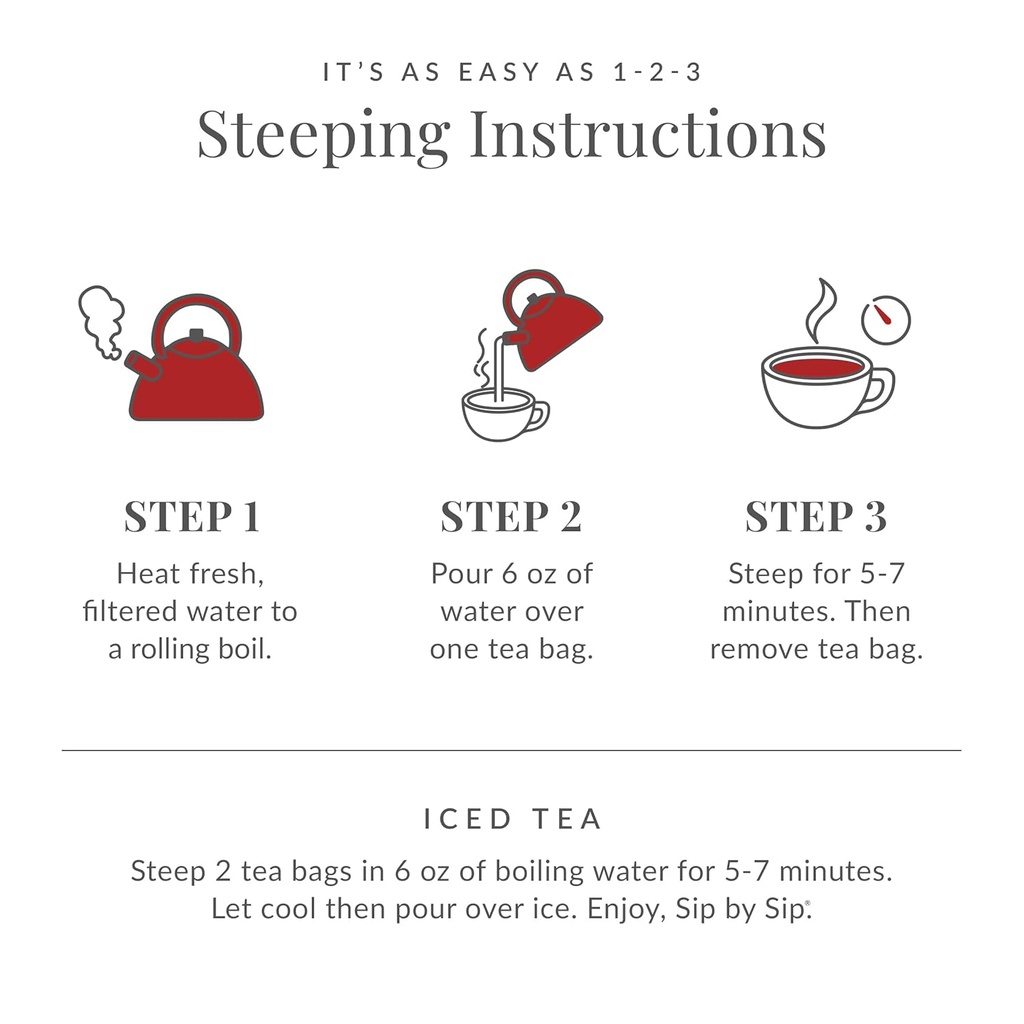 IT'S AS EASY AS 1-2-3
Steeping Instructions

STEP 1
Heat fresh, filtered water to a rolling boil.

STEP 2
Pour 6 oz of water over one tea bag.

STEP 3
Steep for 5-7 minutes. Then remove tea bag.

ICED TEA
Steep 2 tea bags in 6 oz of boiling water for 5-7 minutes. Let cool then pour over ice. Enjoy, Sip by Sip®.