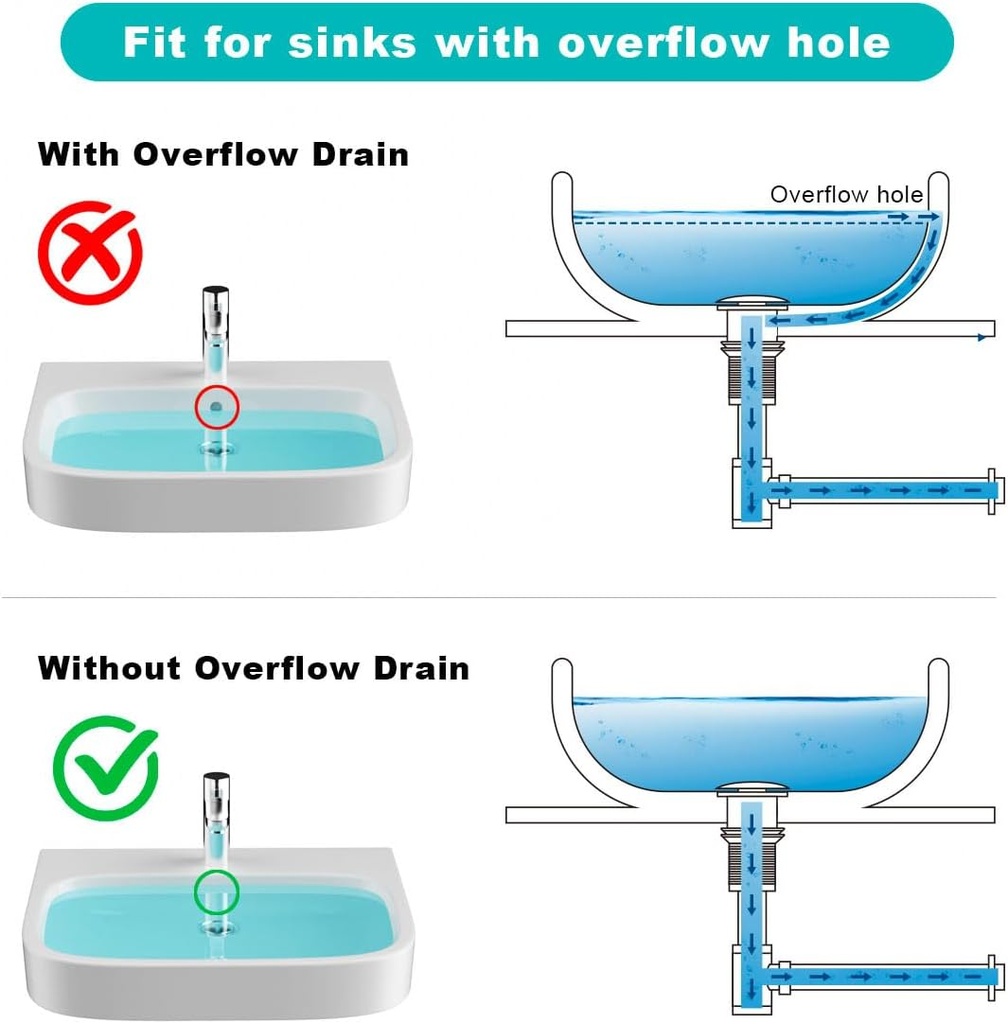 Fit for sinks with overflow hole

With Overflow Drain

Overflow hole

Without Overflow Drain