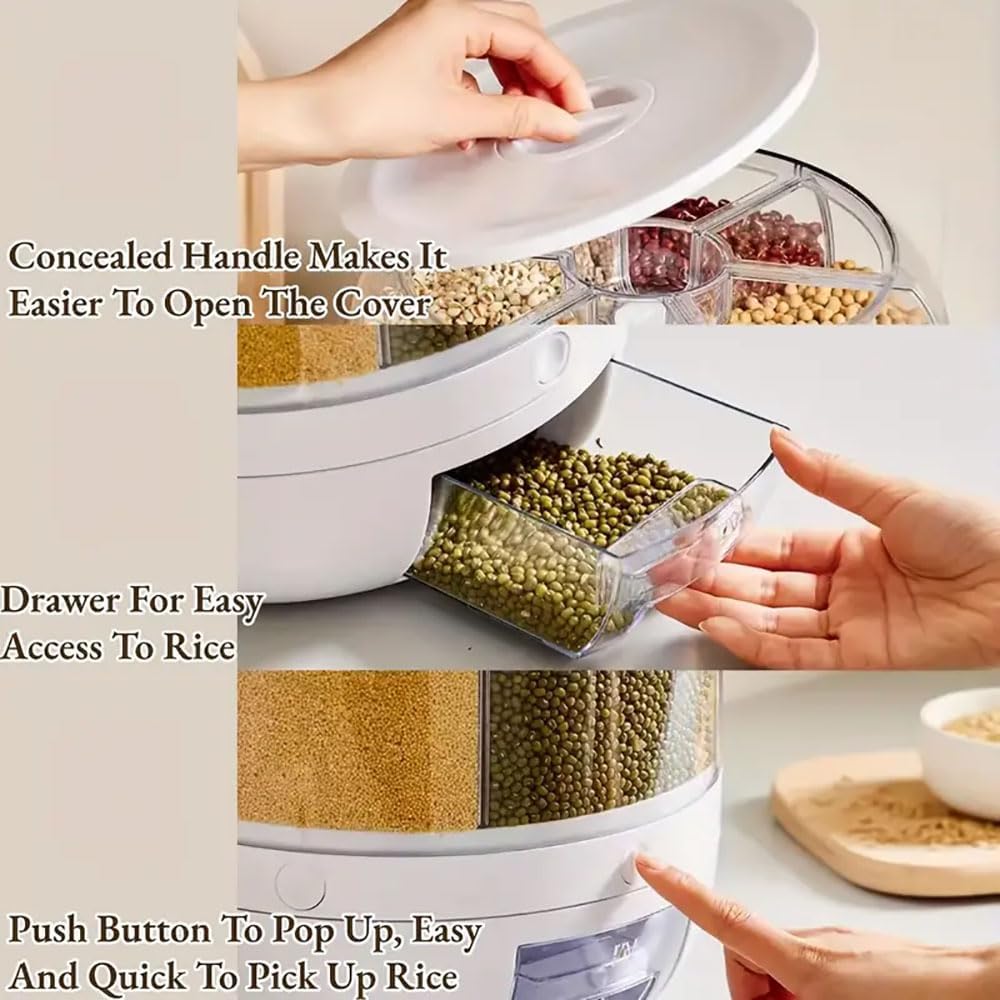 Concealed Handle Makes It Easier To Open The Cover

Drawer For Easy Access To Rice

Push Button To Pop Up, Easy And Quick To Pick Up Rice