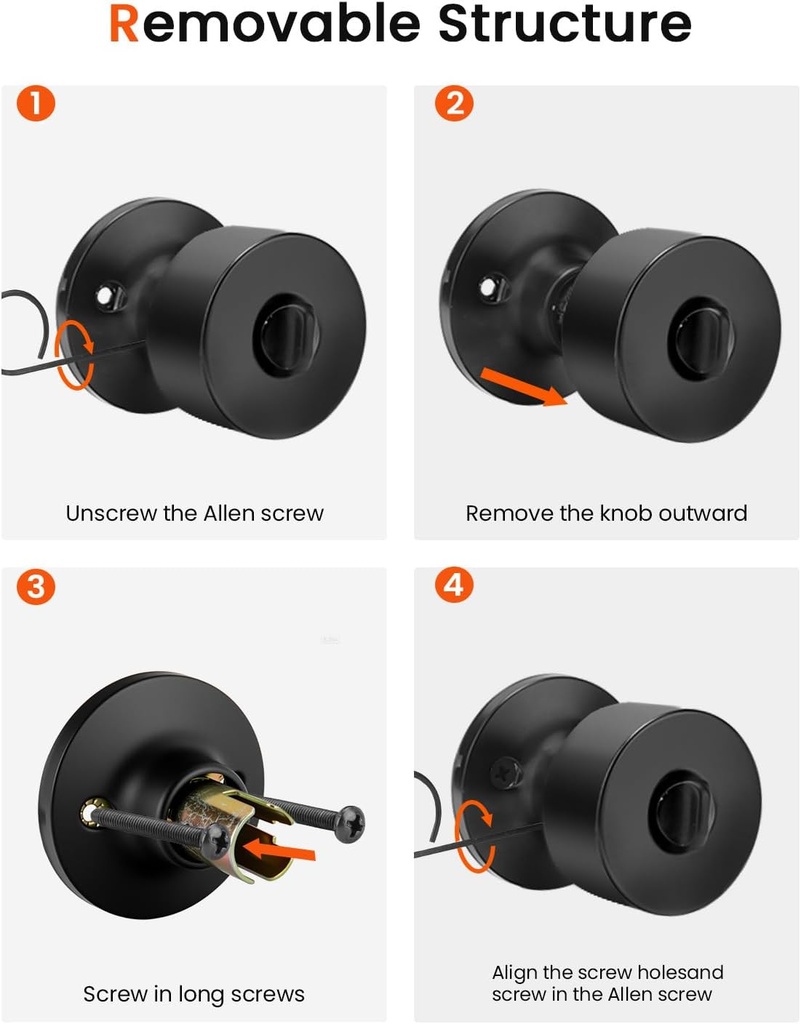 Removable Structure

1

Unscrew the Allen screw

2

Remove the knob outward

3

Screw in long screws

4

Align the screw holesand screw in the Allen screw