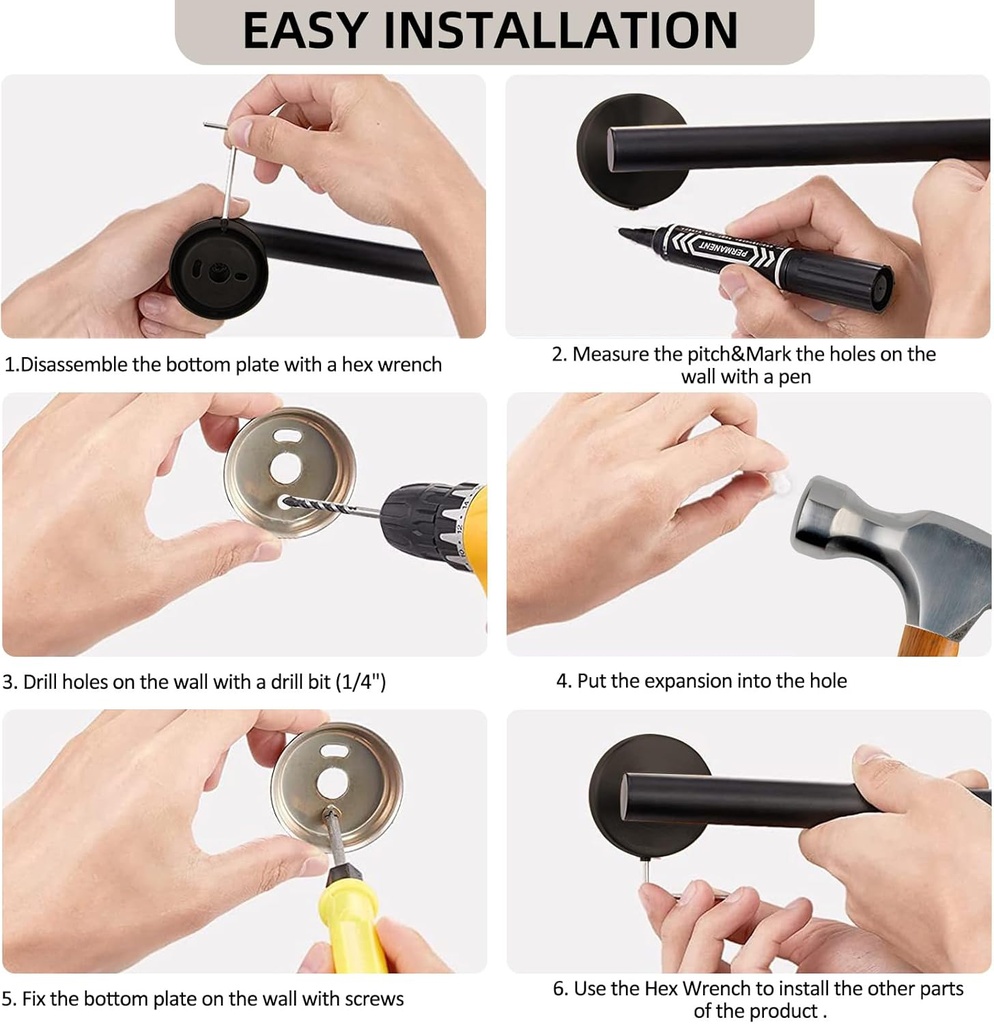 EASY INSTALLATION

PERMANENT

1.Disassemble the bottom plate with a hex wrench

2. Measure the pitch&Mark the holes on the wall with a pen

3. Drill holes on the wall with a drill bit (1/4")

4. Put the expansion into the hole

5. Fix the bottom plate on the wall with screws

6. Use the Hex Wrench to install the other parts of the product .