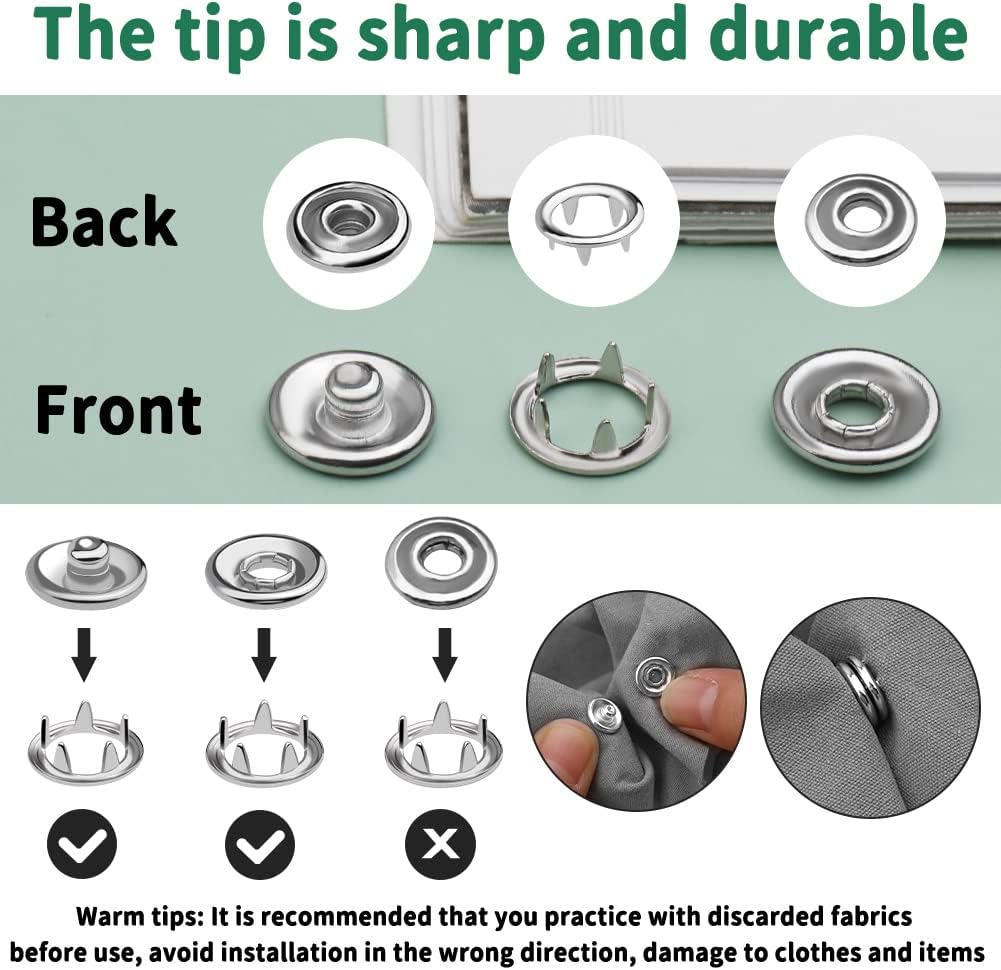 The tip is sharp and durable

Back

Front

Warm tips: It is recommended that you practice with discarded fabrics before use, avoid installation in the wrong direction, damage to clothes and items