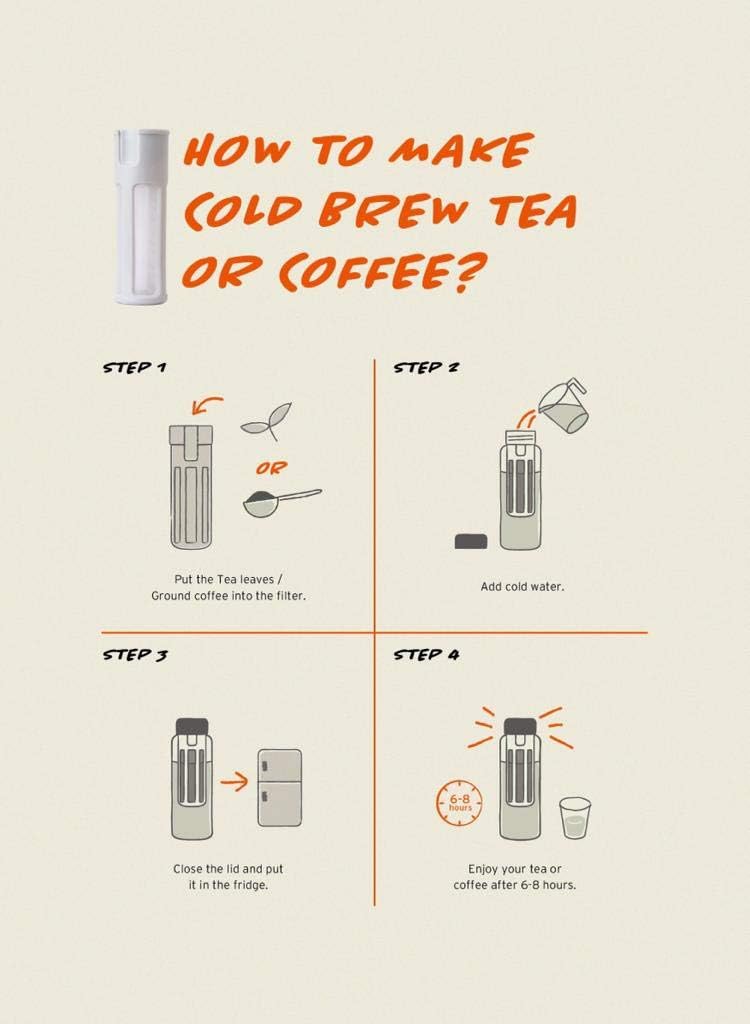 HOW TO MAKE COLD BREW TEA OR COFFEE?

STEP 1

OR

Put the Tea leaves / Ground coffee into the filter.

STEP 2

Add cold water.

STEP 3

Close the lid and put it in the fridge.

STEP 4

6-8 hours

Enjoy your tea or coffee after 6-8 hours.