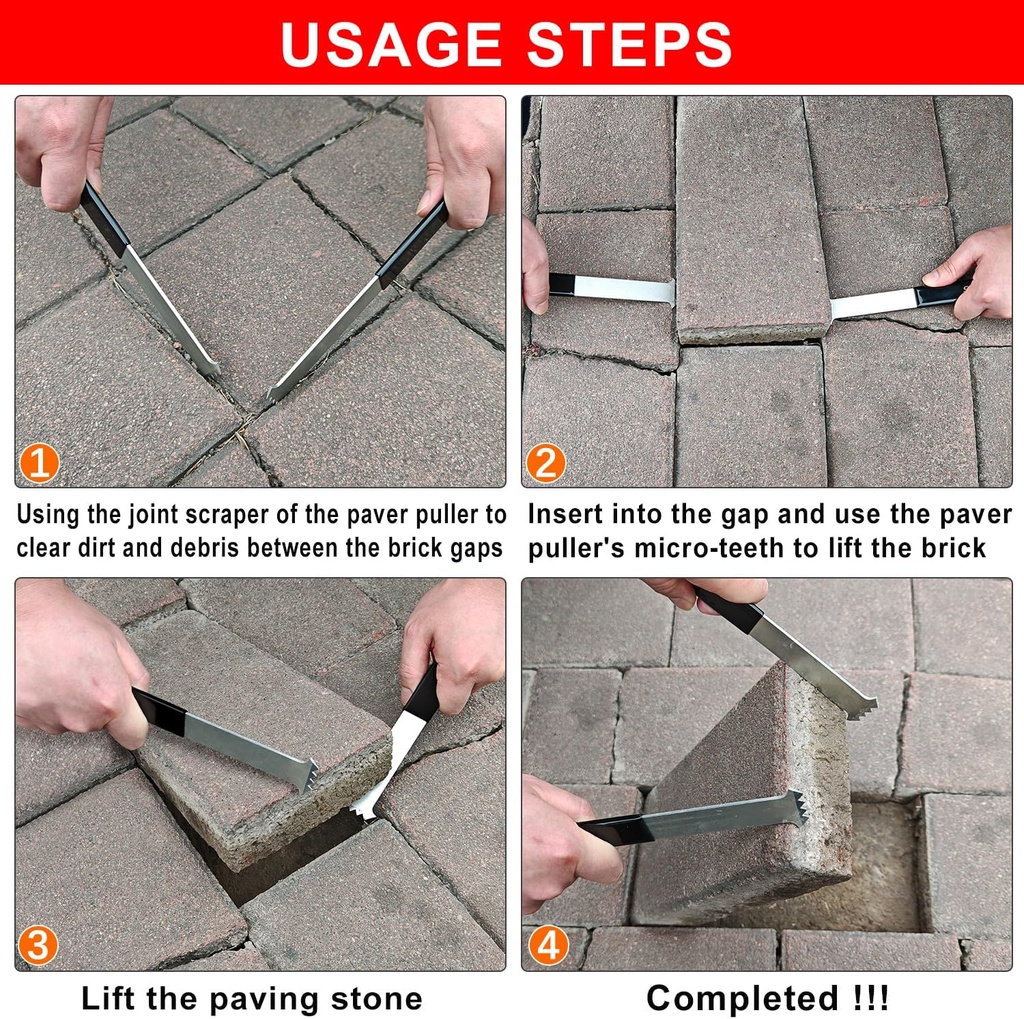 USAGE STEPS

1

Using the joint scraper of the paver puller to clear dirt and debris between the brick gaps

2

Insert into the gap and use the paver puller's micro-teeth to lift the brick

3

Lift the paving stone

4

Completed !!!