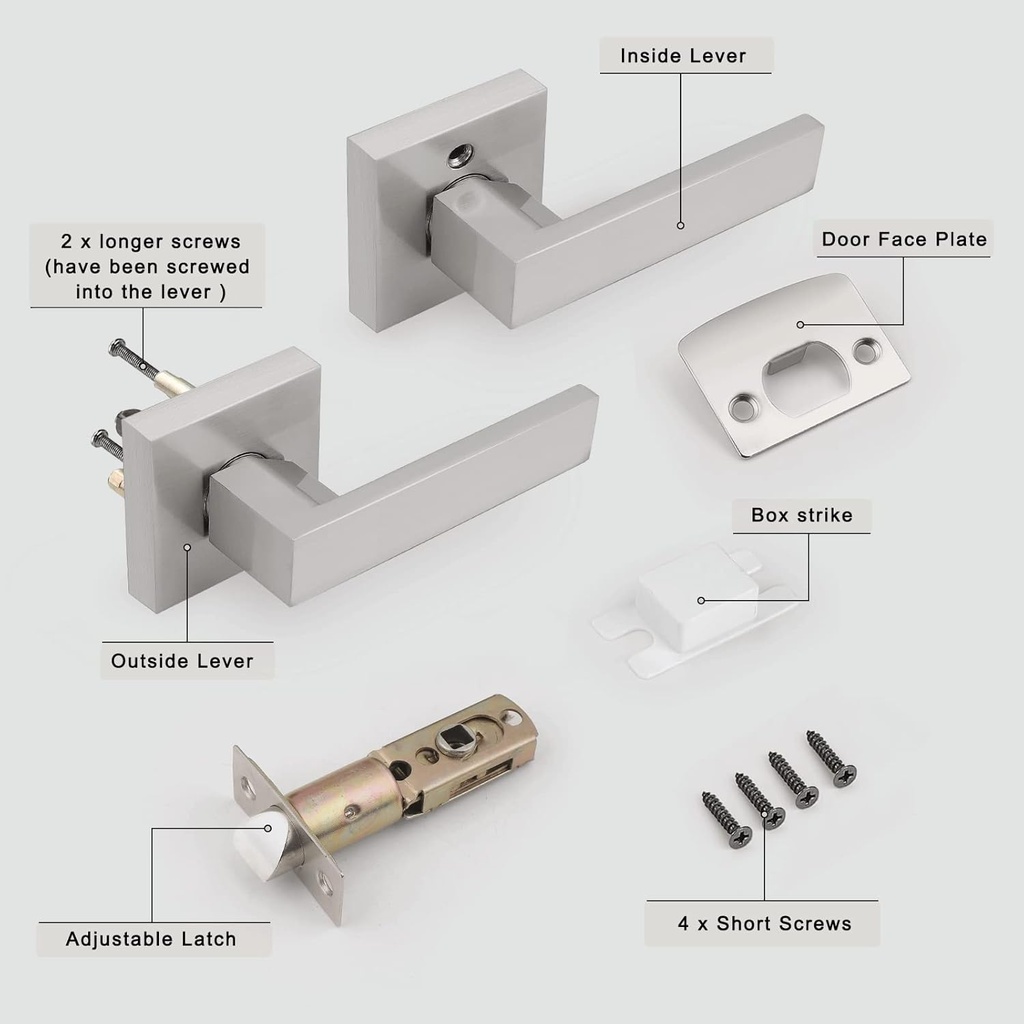 Inside Lever

2 x longer screws (have been screwed into the lever )

Door Face Plate

Box strike

Outside Lever

Adjustable Latch

4 x Short Screws