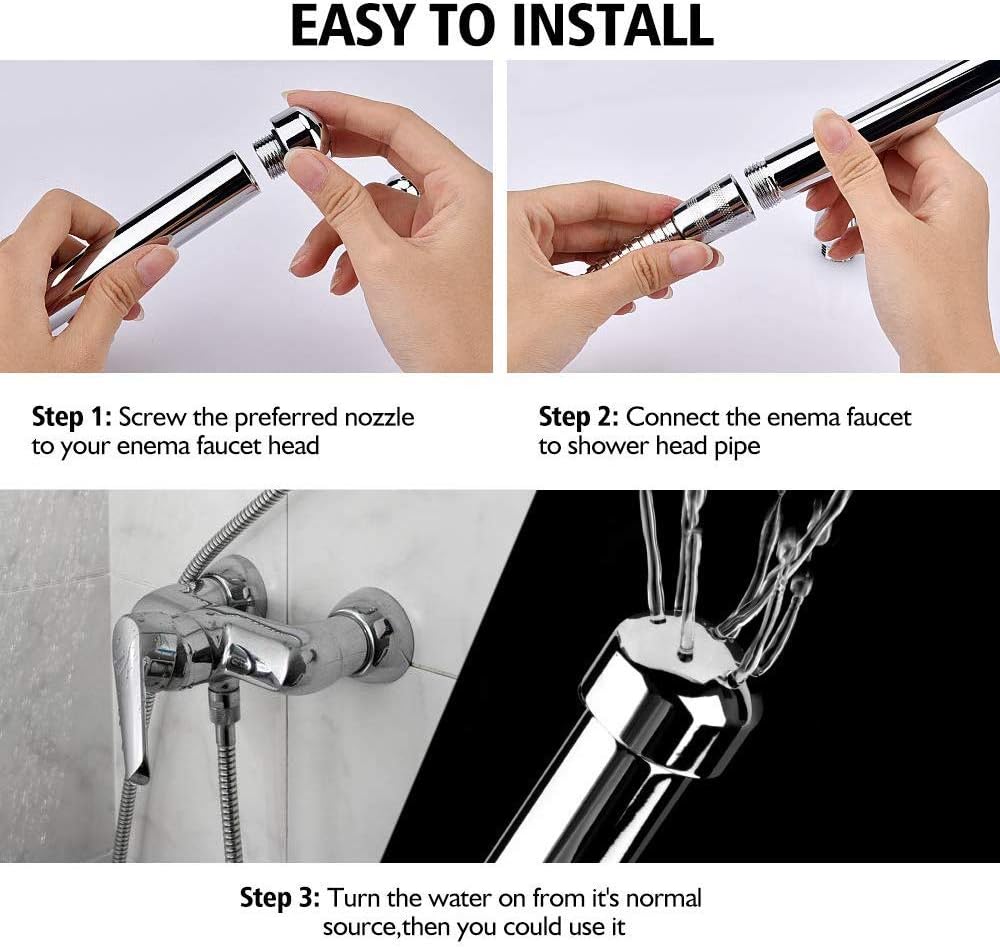 EASY TO INSTALL

Step 1: Screw the preferred nozzle to your enema faucet head

Step 2: Connect the enema faucet to shower head pipe

Step 3: Turn the water on from it's normal source,then you could use it