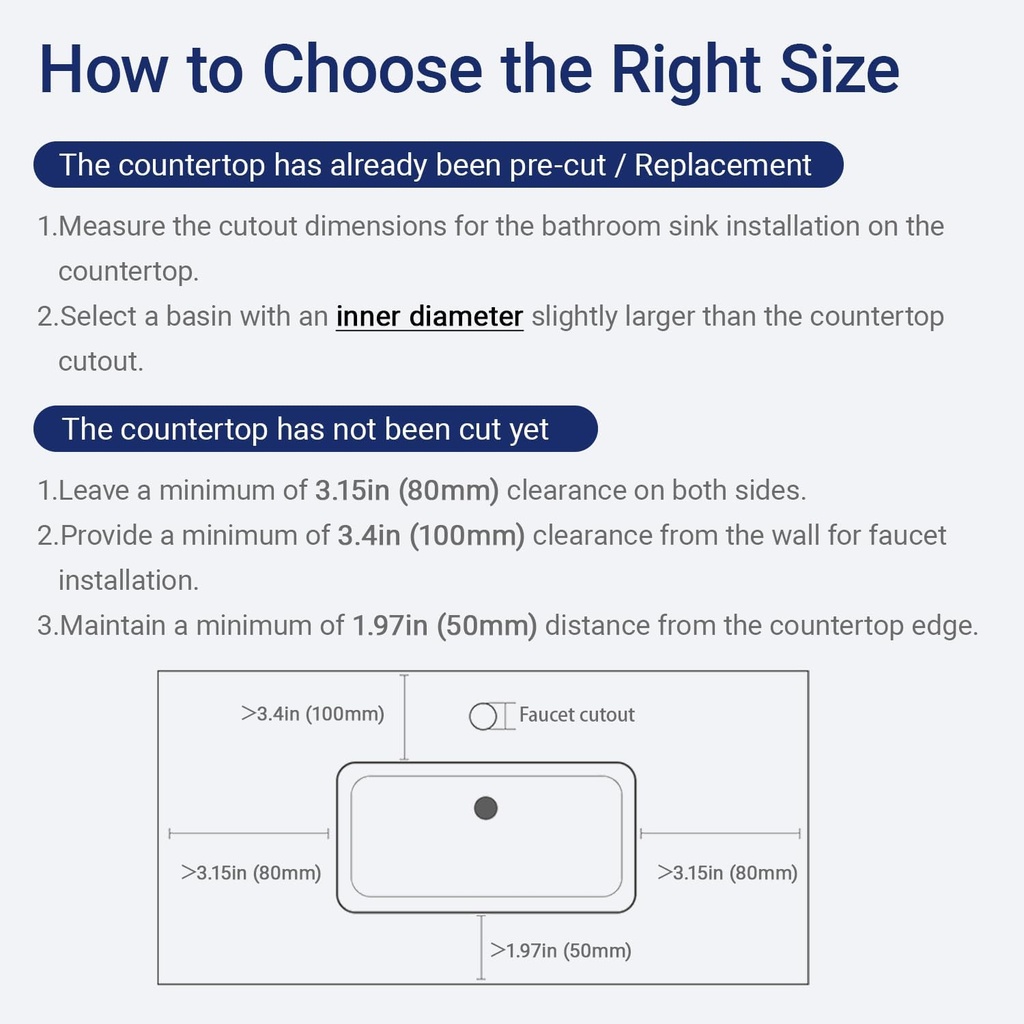 How to Choose the Right Size

The countertop has already been pre-cut / Replacement

1.Measure the cutout dimensions for the bathroom sink installation on the countertop.

2.Select a basin with an inner diameter slightly larger than the countertop cutout.

The countertop has not been cut yet

1.Leave a minimum of 3.15in (80mm) clearance on both sides.

2.Provide a minimum of 3.4in (100mm) clearance from the wall for faucet installation.

3.Maintain a minimum of 1.97in (50mm) distance from the countertop edge.

>3.4in (100mm)

Faucet cutout

>3.15in (80mm)

>3.15in (80mm)

>1.97in (50mm)