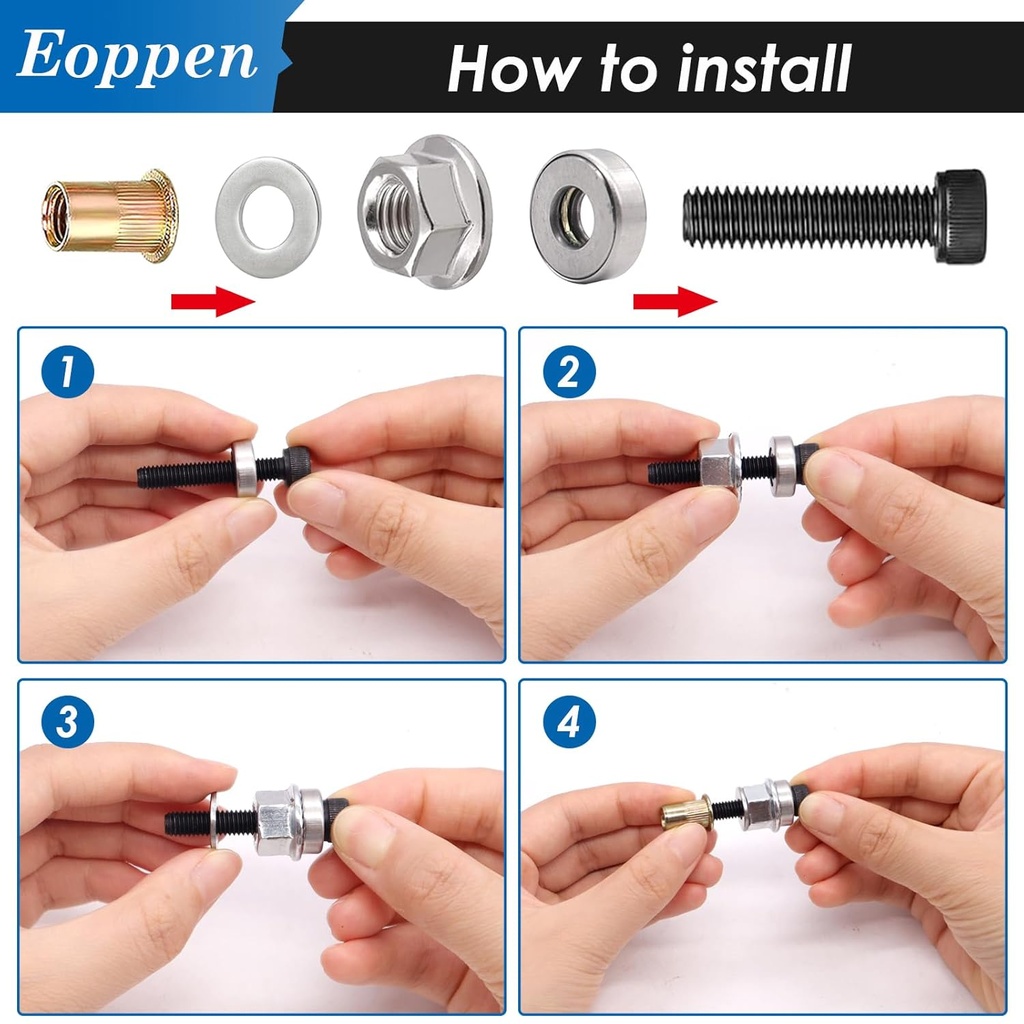 Eoppen

How to install

1

2

3

4