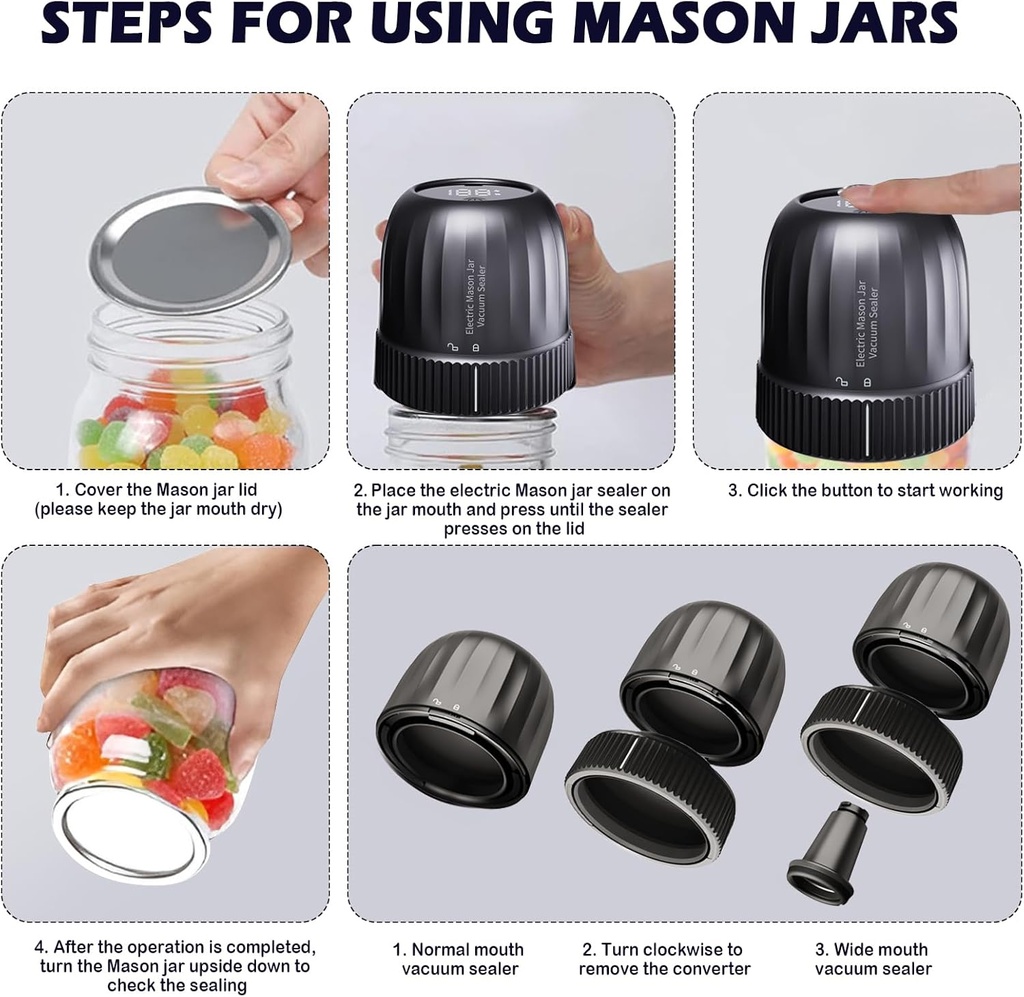 STEPS FOR USING MASON JARS

Electric Mason Jar Vacuum Sealer

Electric Mason Jar Vacuum Sealer

1. Cover the Mason jar lid (please keep the jar mouth dry)

2. Place the electric Mason jar sealer on the jar mouth and press until the sealer presses on the lid

3. Click the button to start working

4. After the operation is completed, turn the Mason jar upside down to check the sealing

1. Normal mouth vacuum sealer

2. Turn clockwise to remove the converter

3. Wide mouth vacuum sealer