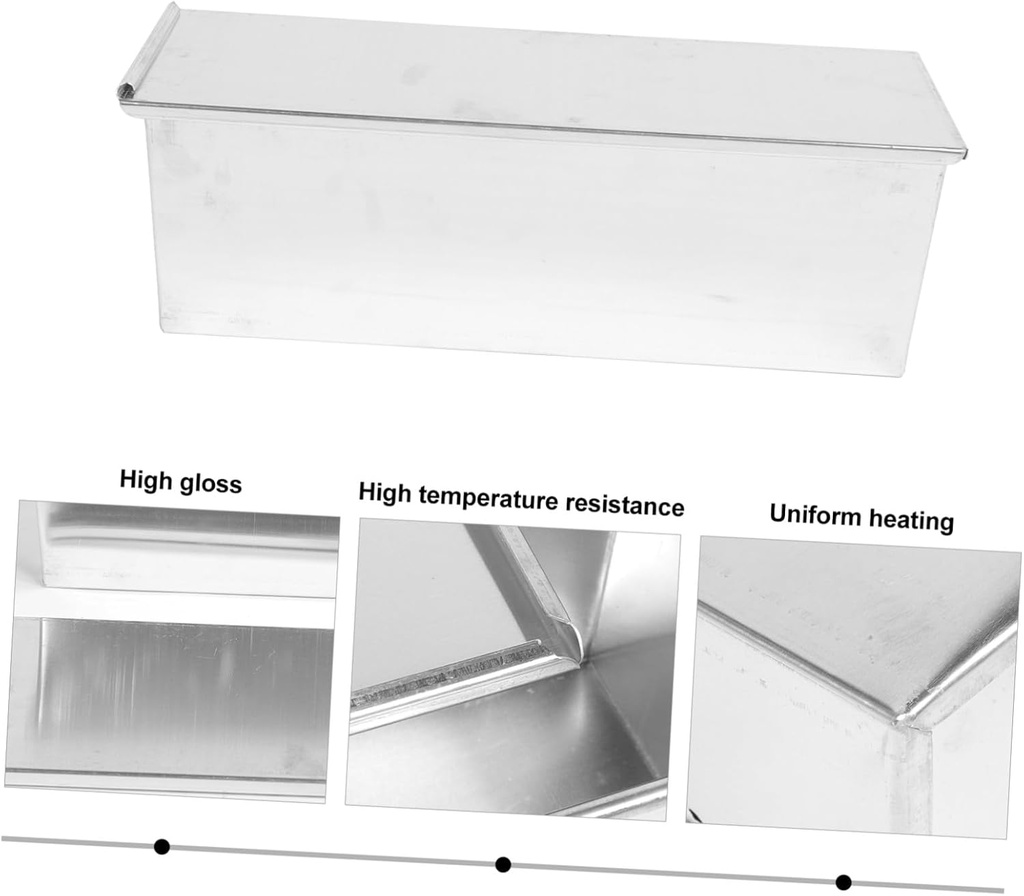 High gloss

High temperature resistance

Uniform heating