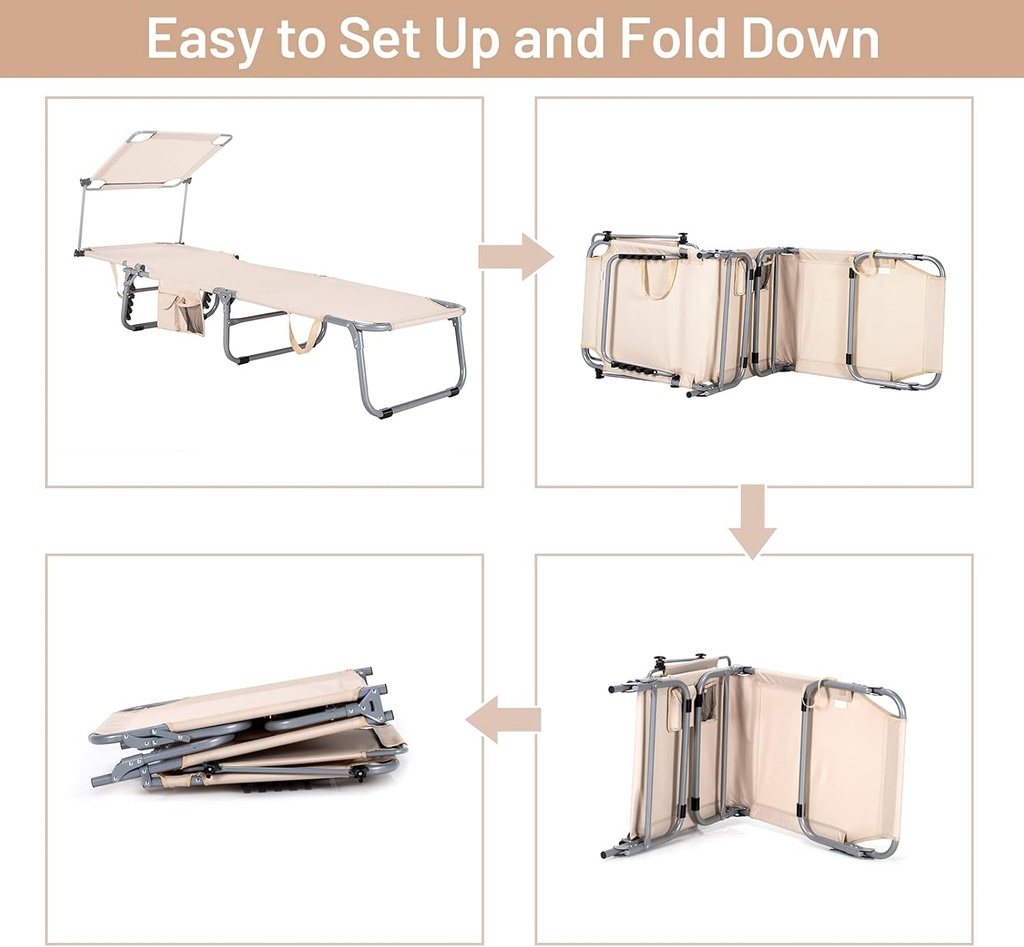 Easy to Set Up and Fold Down