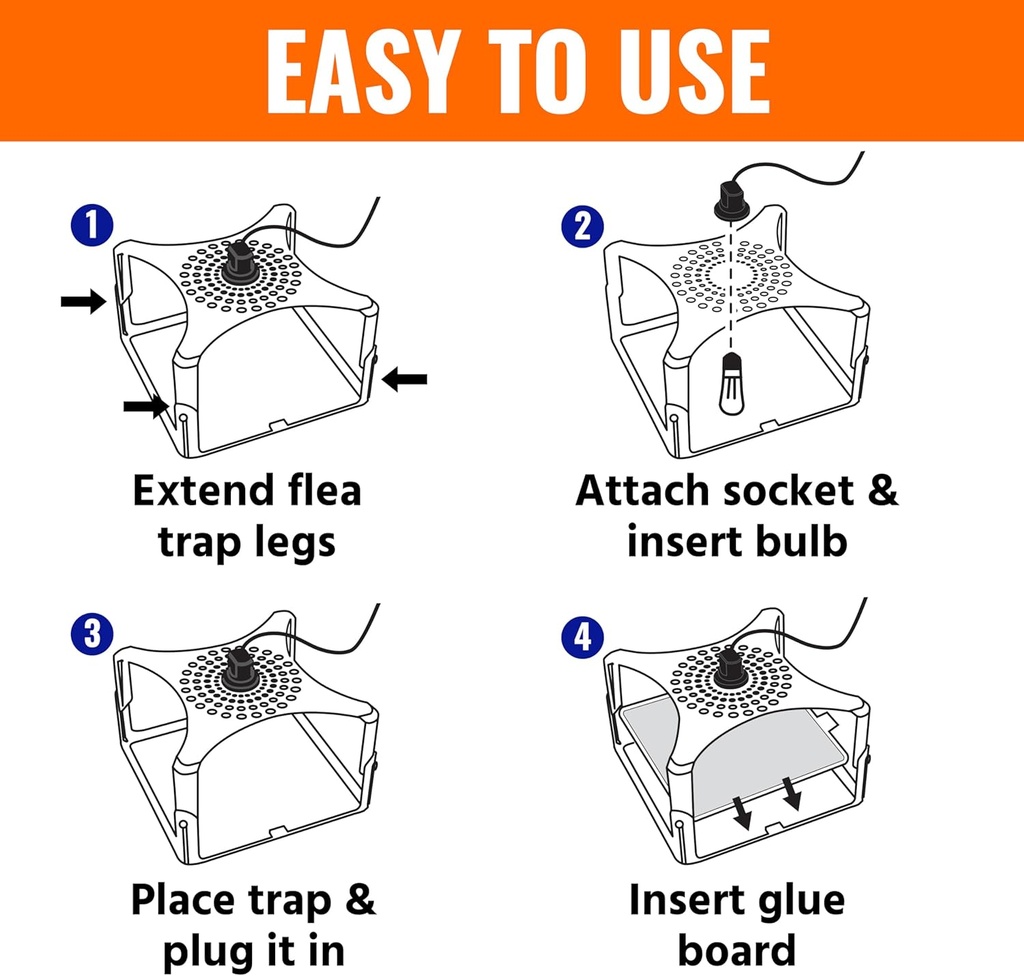 EASY TO USE

1

Extend flea trap legs

2

Attach socket & insert bulb

3

Place trap & plug it in

4

Insert glue board