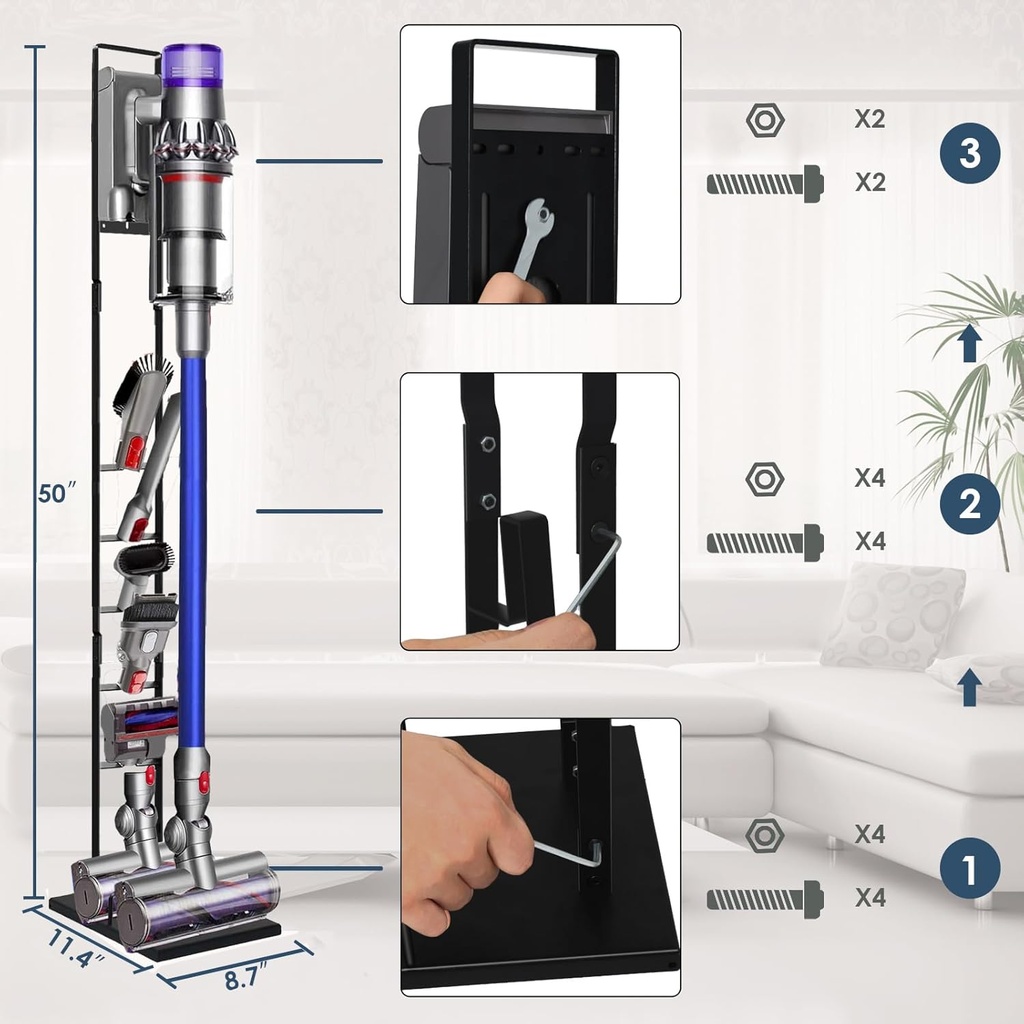 50″

11.4″

8.7″

X2

X2

3

X4

X4

2

X4

X4

1