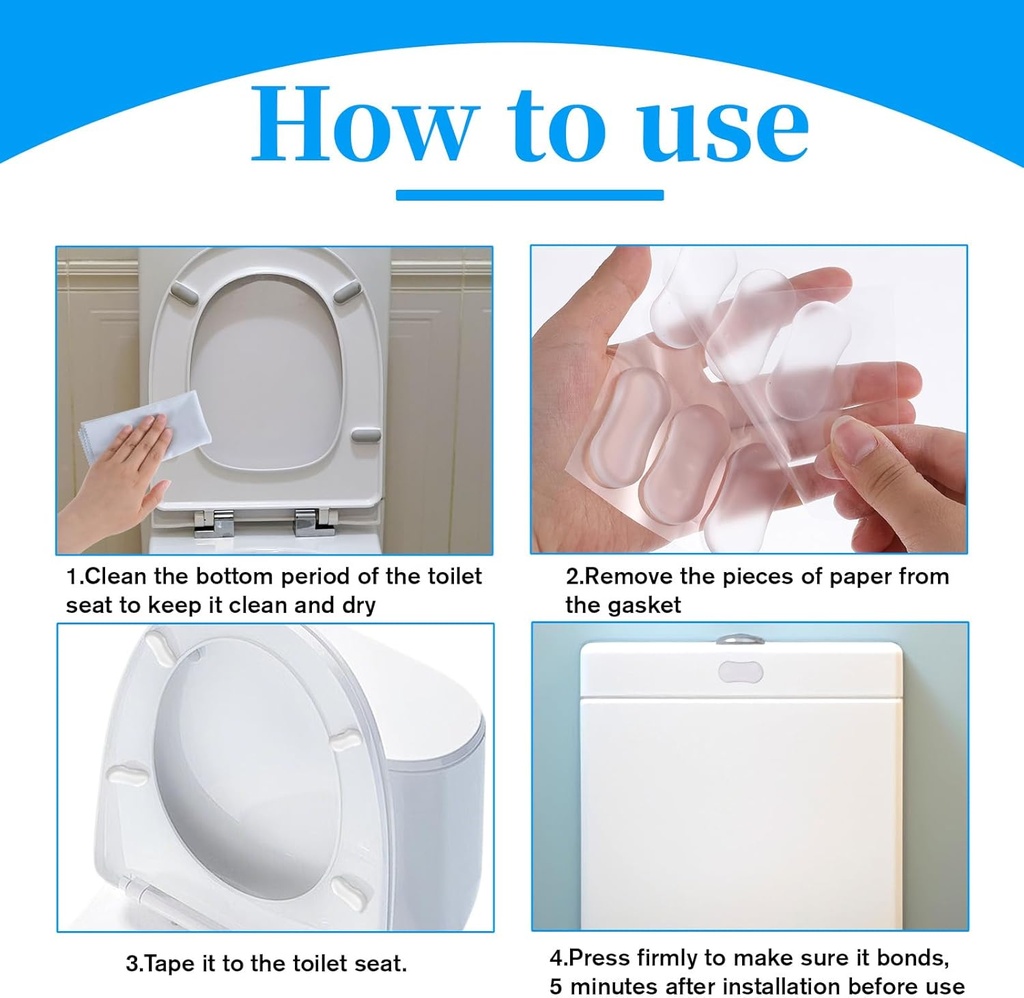 How to use

1.Clean the bottom period of the toilet seat to keep it clean and dry

2.Remove the pieces of paper from the gasket

3.Tape it to the toilet seat.

4.Press firmly to make sure it bonds, 5 minutes after installation before use