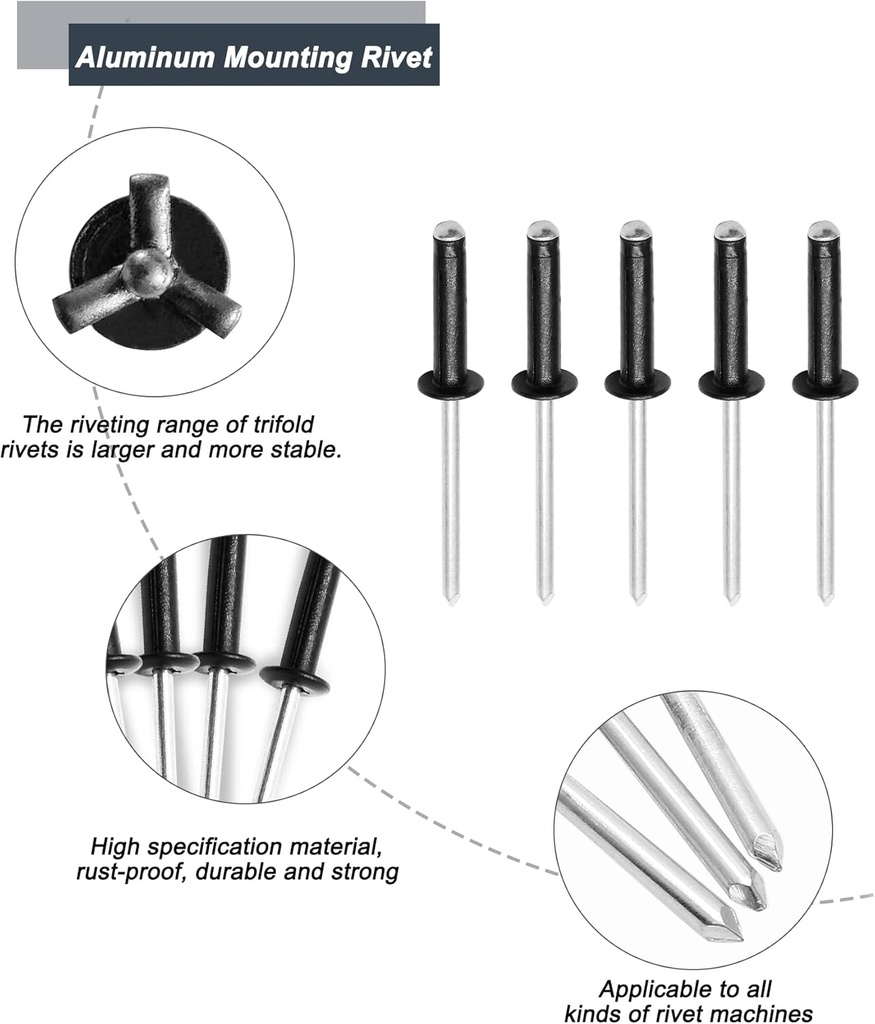 Aluminum Mounting Rivet

The riveting range of trifold rivets is larger and more stable.

High specification material, rust-proof, durable and strong

Applicable to all kinds of rivet machines