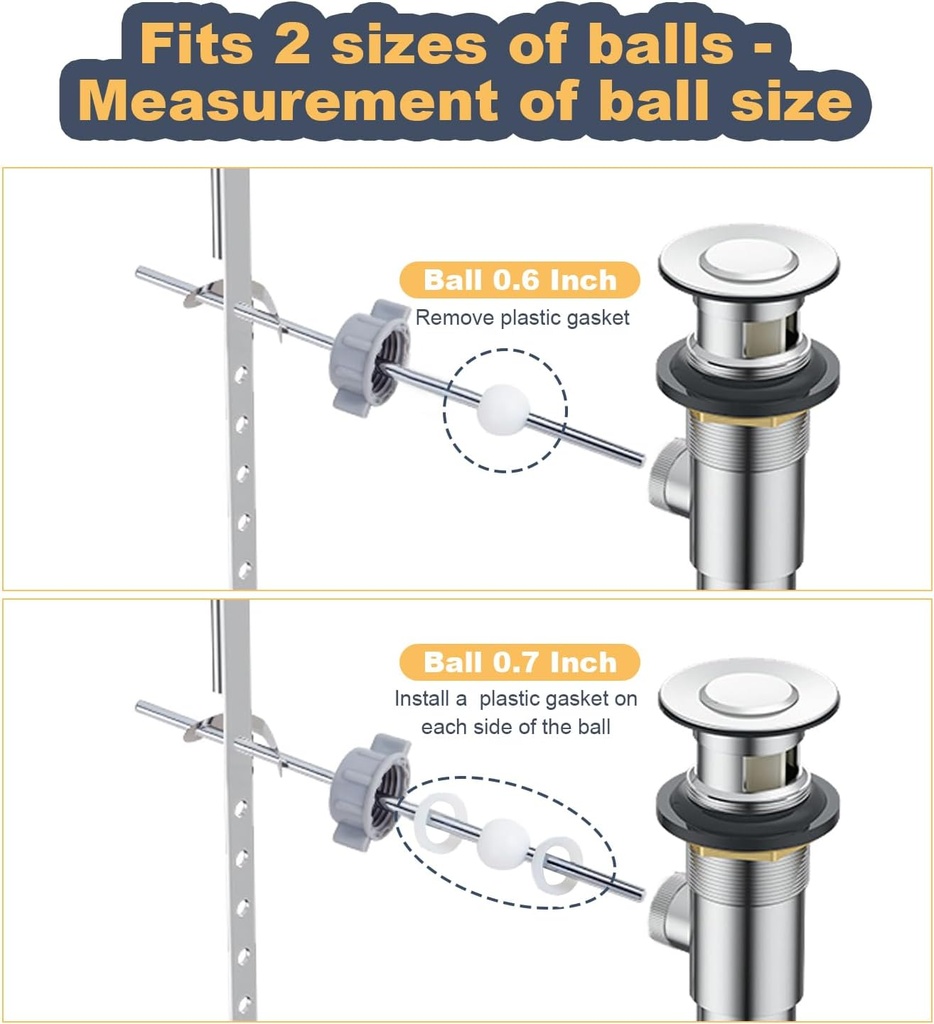 Fits 2 sizes of balls - Measurement of ball size

Ball 0.6 Inch
Remove plastic gasket

Ball 0.7 Inch
Install a plastic gasket on each side of the ball