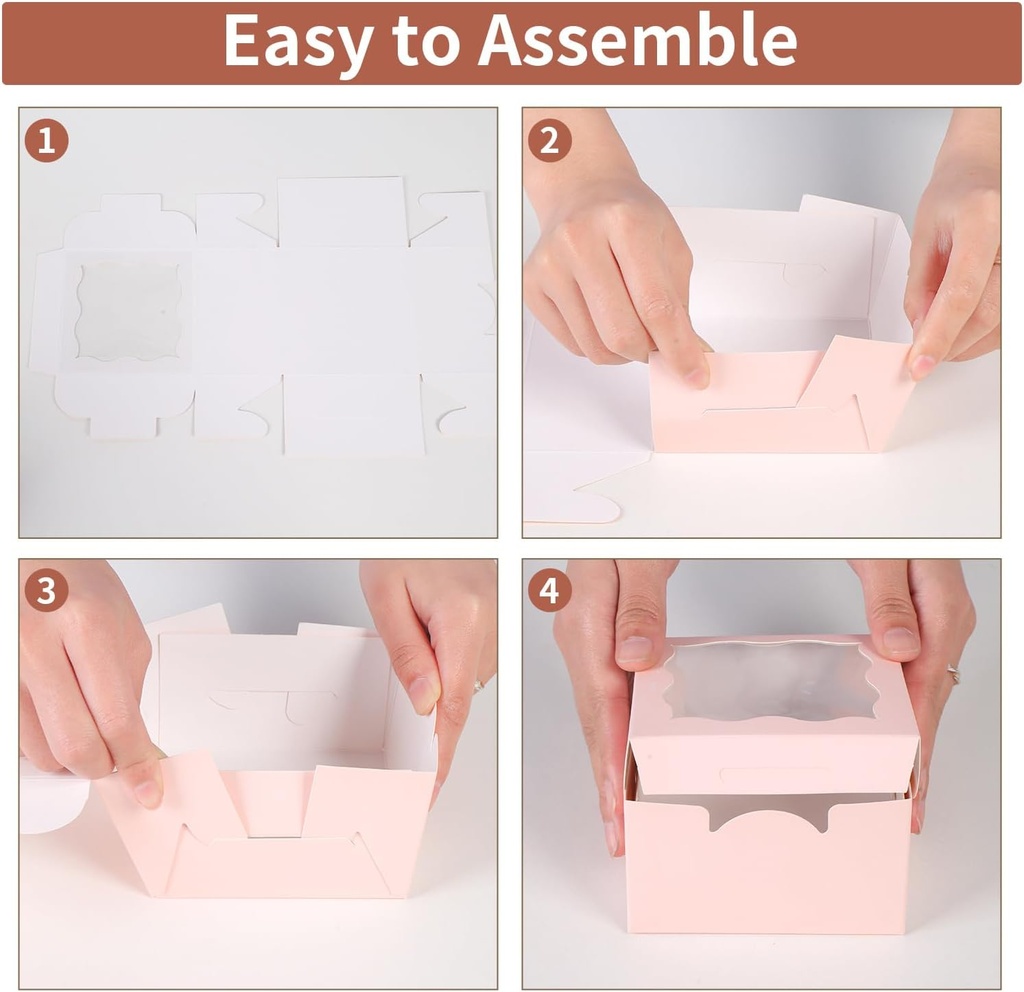 Easy to Assemble

1

2

3

4