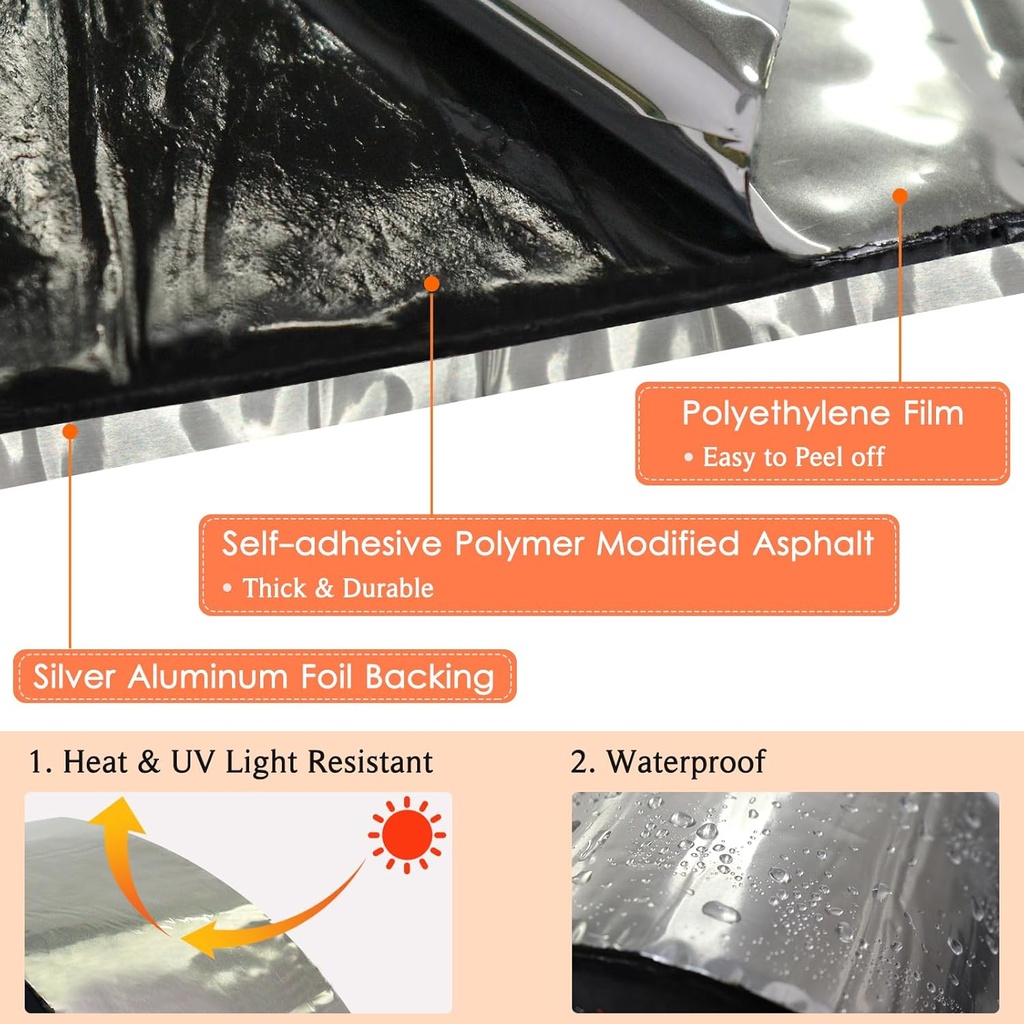 Polyethylene Film
• Easy to Peel off

Self-adhesive Polymer Modified Asphalt
• Thick & Durable

Silver Aluminum Foil Backing

1. Heat & UV Light Resistant

2. Waterproof