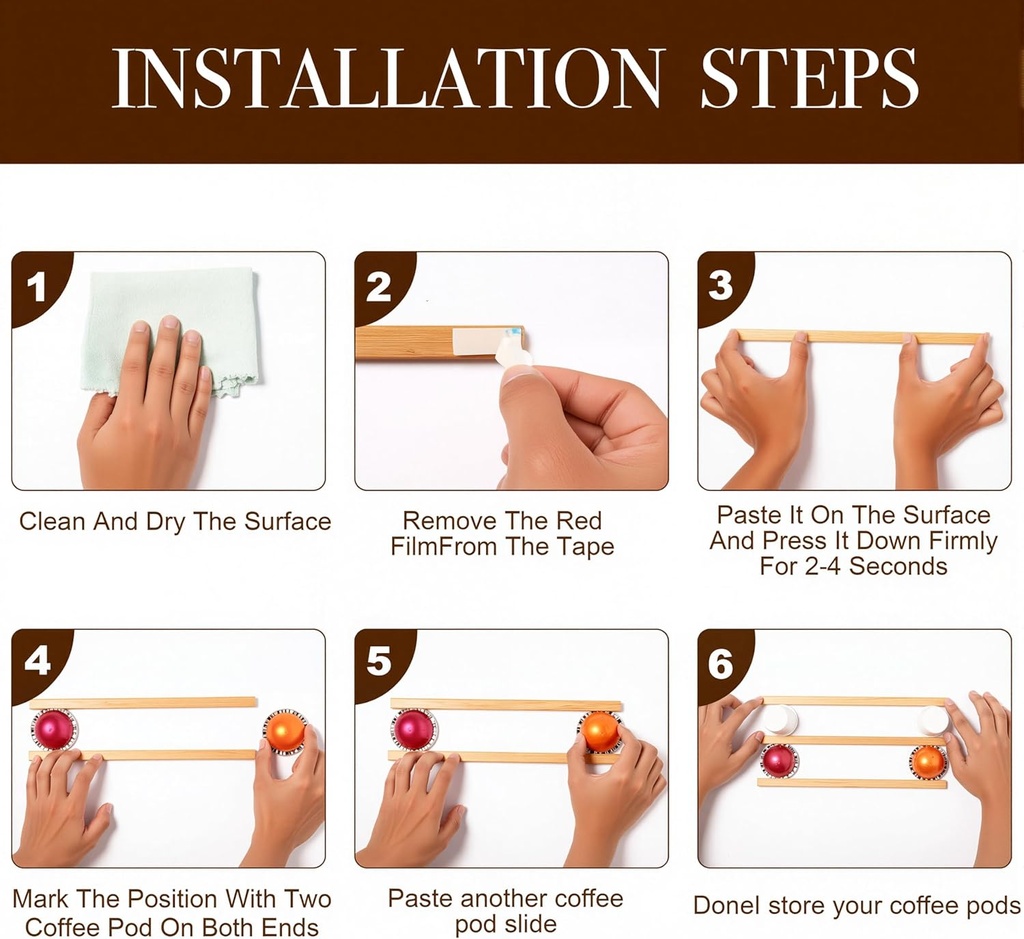 INSTALLATION STEPS

1

Clean And Dry The Surface

2

Remove The Red FilmFrom The Tape

3

Paste It On The Surface And Press It Down Firmly For 2-4 Seconds

4

Mark The Position With Two Coffee Pod On Both Ends

5

Paste another coffee pod slide

6

Donel store your coffee pods