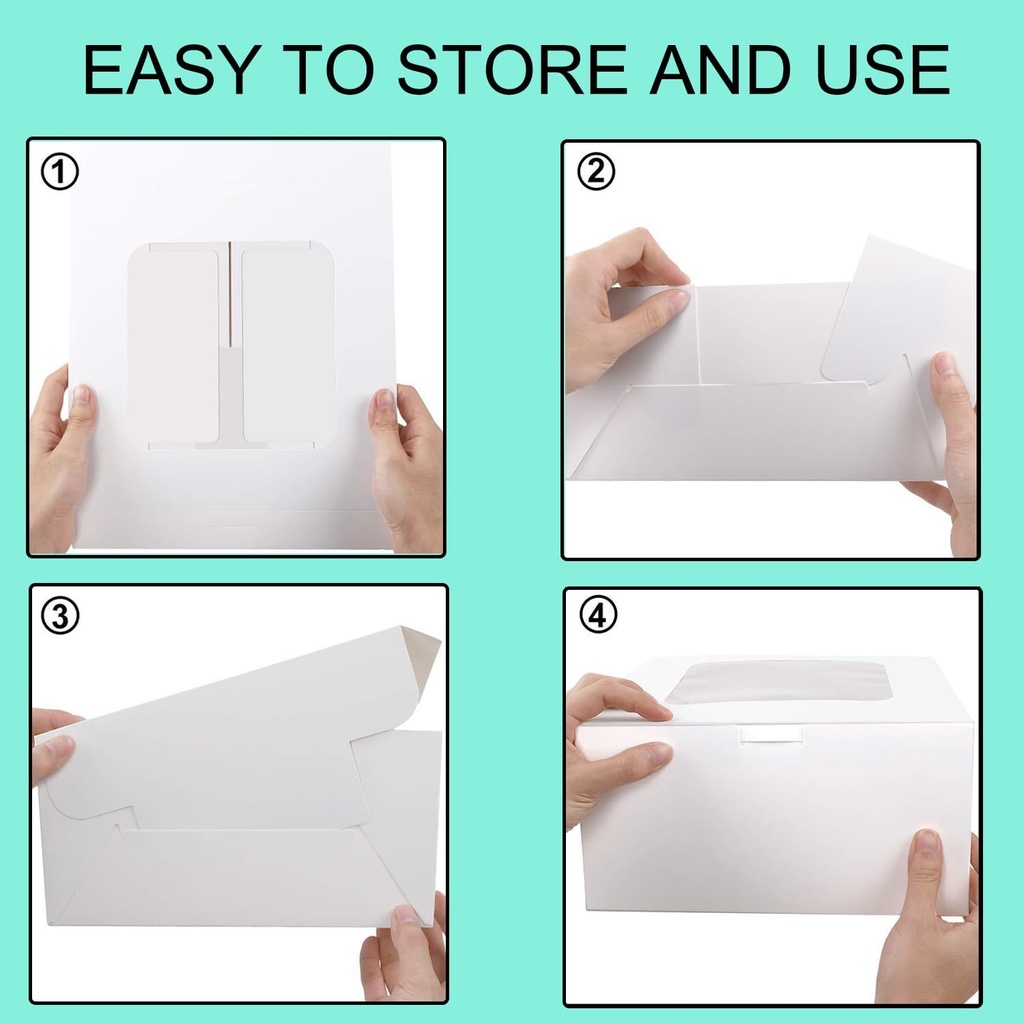 EASY TO STORE AND USE

①

②

③

④