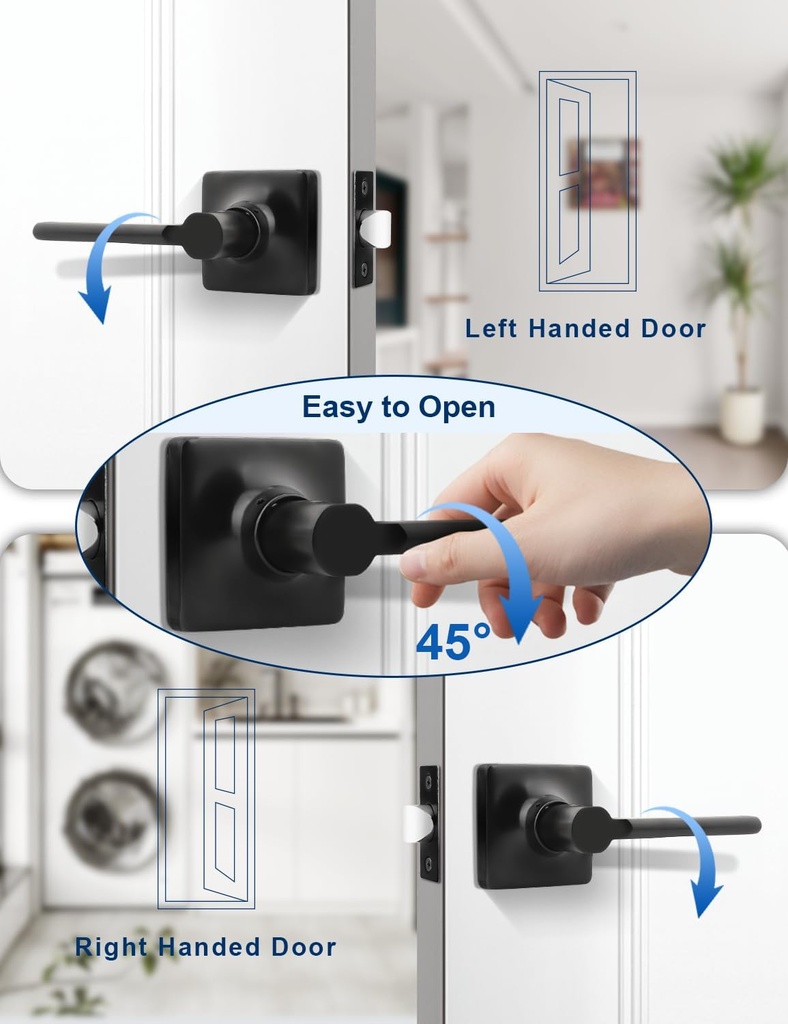 Left Handed Door

Easy to Open

45°

Right Handed Door