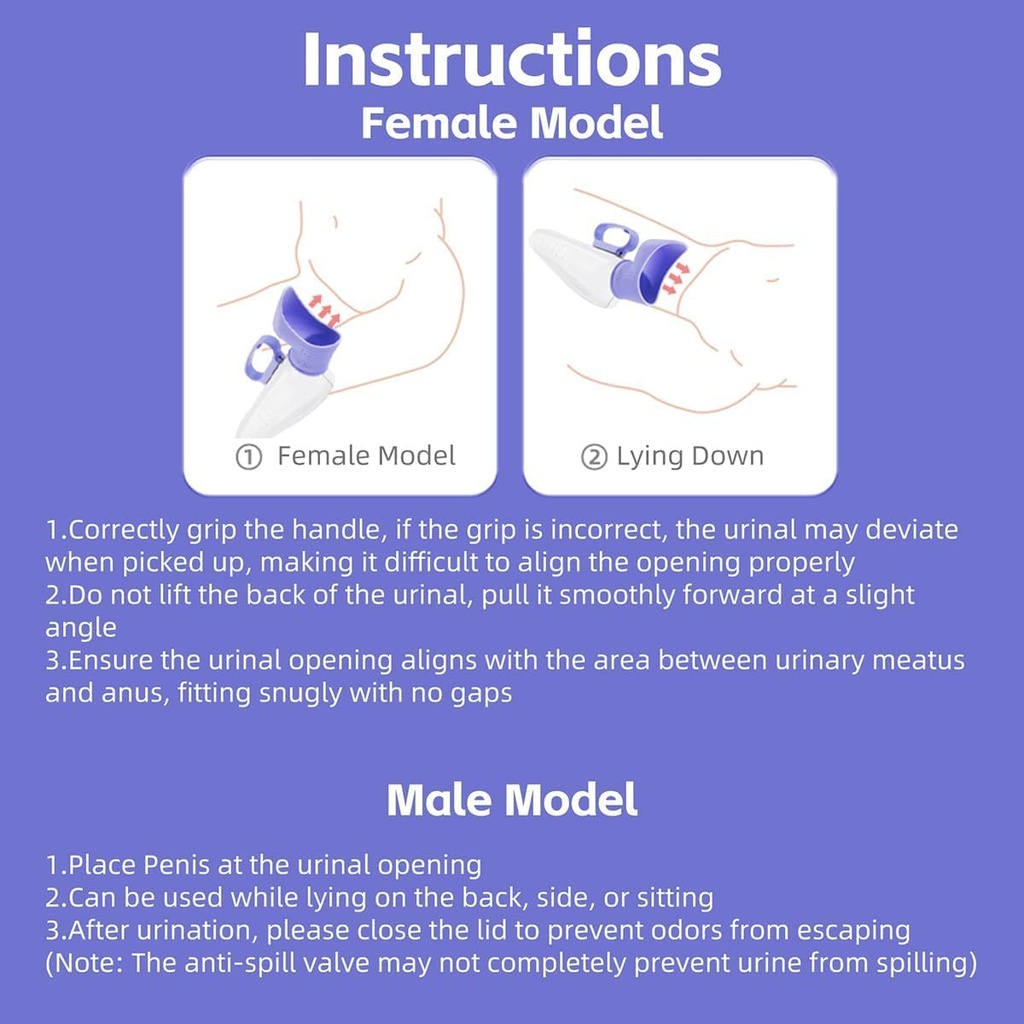 Instructions
Female Model

① Female Model

② Lying Down

1.Correctly grip the handle, if the grip is incorrect, the urinal may deviate when picked up, making it difficult to align the opening properly
2.Do not lift the back of the urinal, pull it smoothly forward at a slight angle
3.Ensure the urinal opening aligns with the area between urinary meatus and anus, fitting snugly with no gaps

Male Model

1.Place Penis at the urinal opening
2.Can be used while lying on the back, side, or sitting
3.After urination, please close the lid to prevent odors from escaping
(Note: The anti-spill valve may not completely prevent urine from spilling)